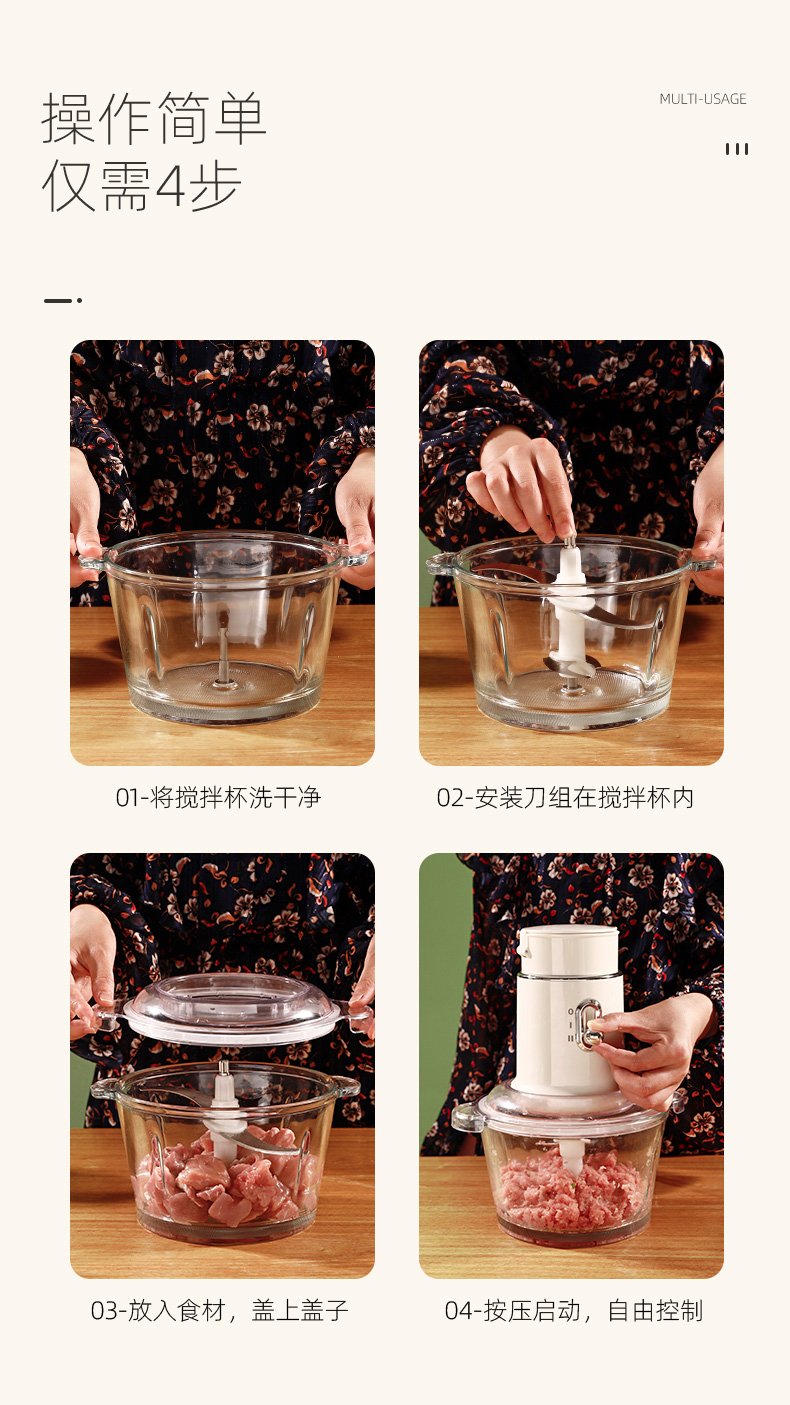 操作简单
仅需4步

MULTI-USAGE

01-将搅拌杯洗干净

02-安装刀组在搅拌杯内

03-放入食材，盖上盖子

04-按压启动，自由控制