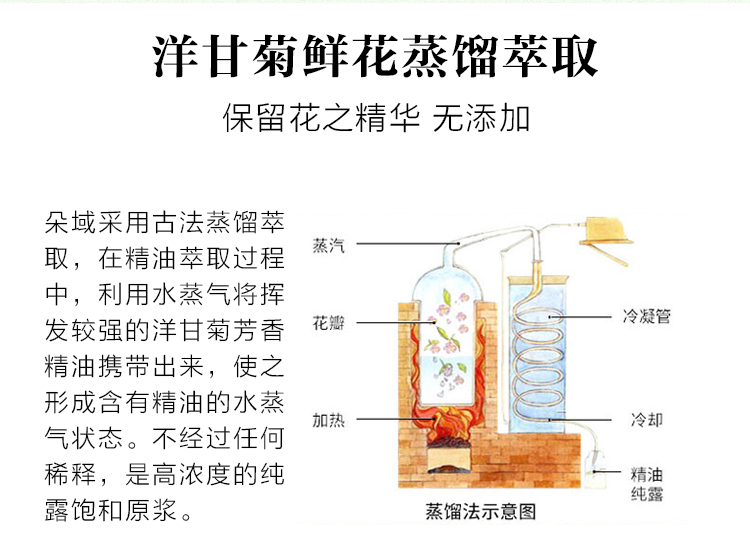 洋甘菊鲜花蒸馏萃取

保留花之精华 无添加

朵域采用古法蒸馏萃取，在精油萃取过程中，利用水蒸气将挥发较强的洋甘菊芳香精油携带出来，使之形成含有精油的水蒸气状态。不经过任何稀释，是高浓度的纯露饱和原浆。

蒸汽
花瓣
加热
冷凝管
冷却
精油
纯露
蒸馏法示意图