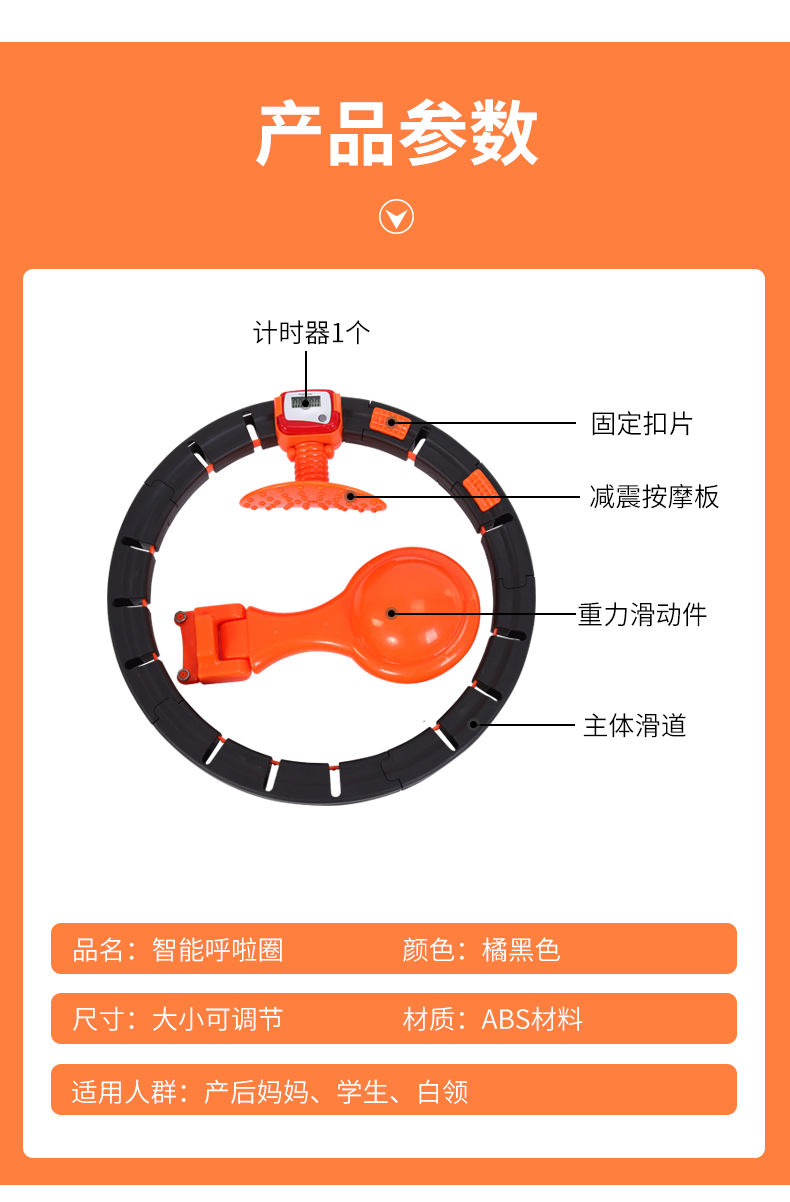 产品参数

计时器1个

固定扣片

减震按摩板

重力滑动件

主体滑道

品名：智能呼啦圈 颜色：橘黑色

尺寸：大小可调节 材质：ABS材料

适用人群：产后妈妈、学生、白领