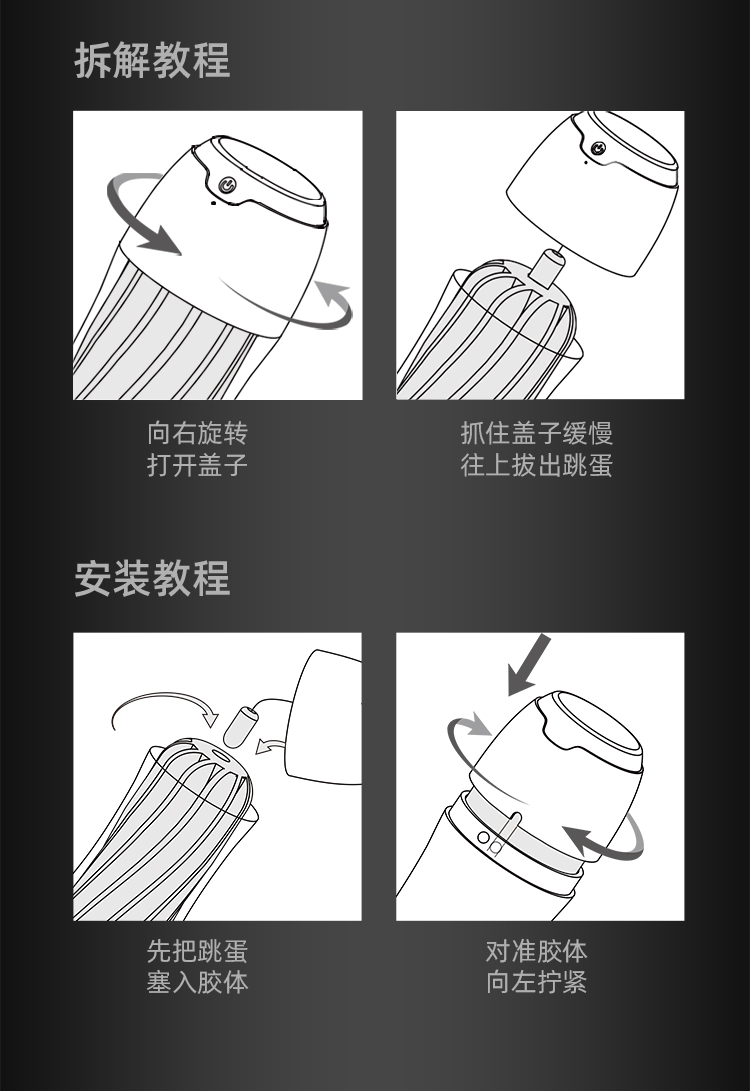 拆解教程

向右旋转
打开盖子

抓住盖子缓慢
往上拔出跳蛋

安装教程

先把跳蛋
塞入胶体

对准胶体
向左拧紧