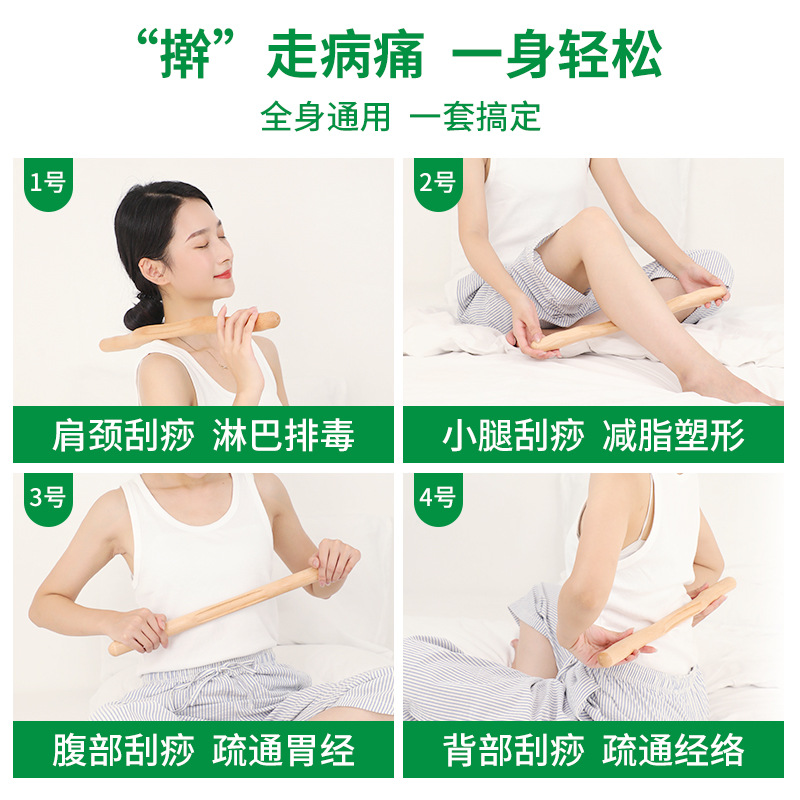 “擀”走病痛 一身轻松

全身通用 一套搞定

1号

肩颈刮痧 淋巴排毒

2号

小腿刮痧 减脂塑形

3号

腹部刮痧 疏通胃经

4号

背部刮痧 疏通经络