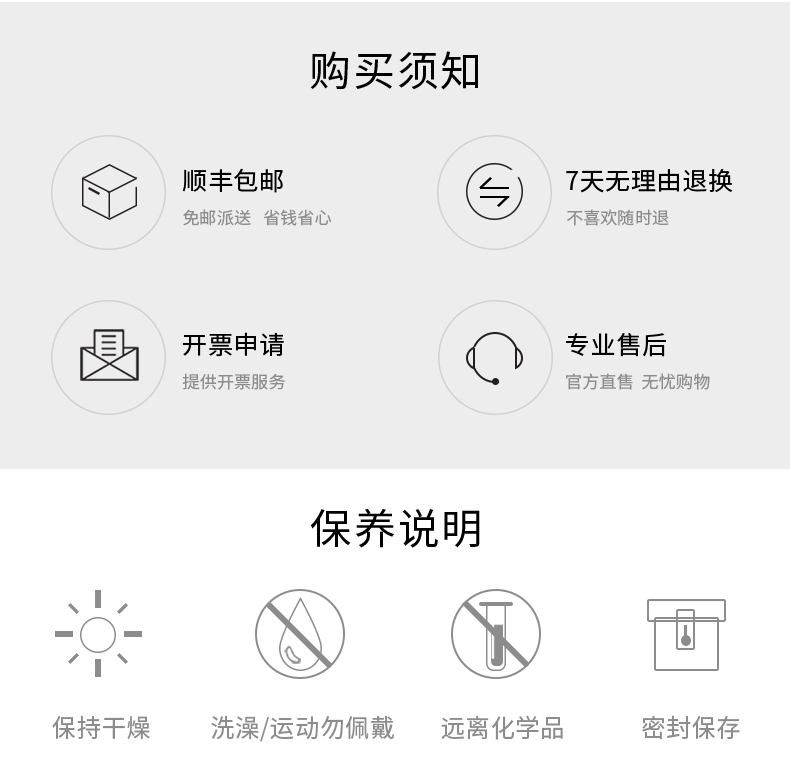 购买须知

顺丰包邮
免邮派送 省钱省心

7天无理由退换
不喜欢随时退

开票申请
提供开票服务

专业售后
官方直售 无忧购物

保养说明

保持干燥

洗澡/运动勿佩戴

远离化学品

密封保存