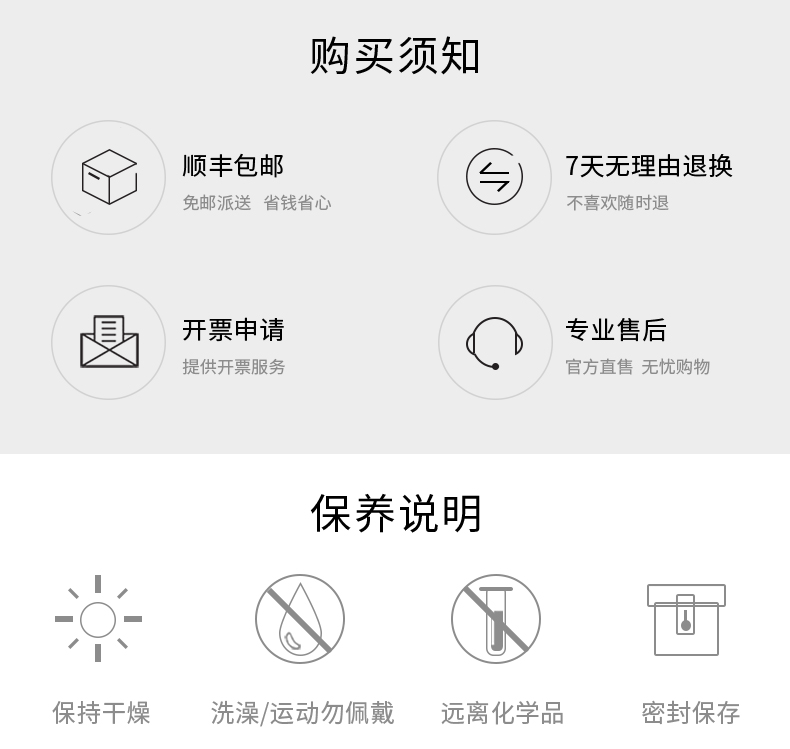 购买须知

顺丰包邮
免邮派送 省钱省心

7天无理由退换
不喜欢随时退

开票申请
提供开票服务

专业售后
官方直售 无忧购物

保养说明

保持干燥

洗澡/运动勿佩戴

远离化学品

密封保存