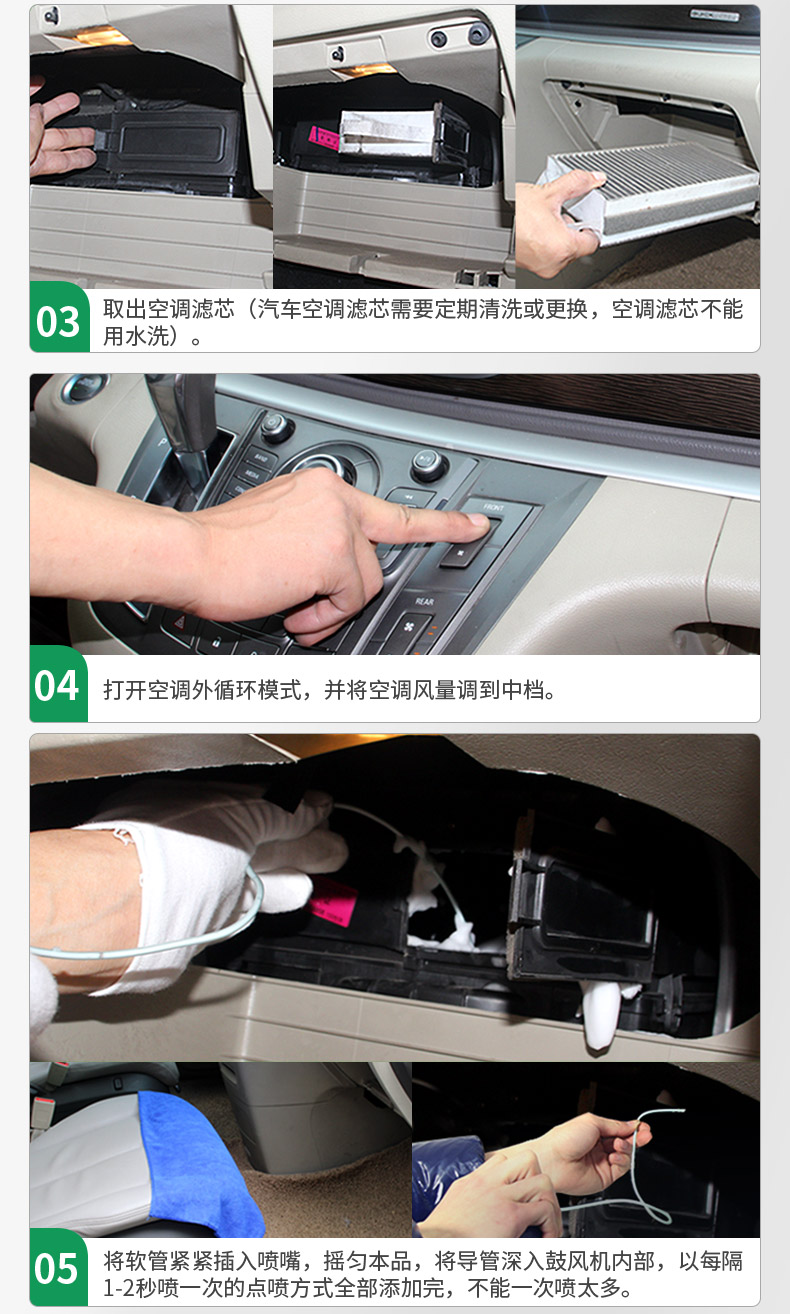 03
取出空调滤芯（汽车空调滤芯需要定期清洗或更换，空调滤芯不能用水洗）。

FRONT
REAR

04
打开空调外循环模式，并将空调风量调到中档。

05
将软管紧紧插入喷嘴，摇匀本品，将导管深入鼓风机内部，以每隔1-2秒喷一次的点喷方式全部添加完，不能一次喷太多。