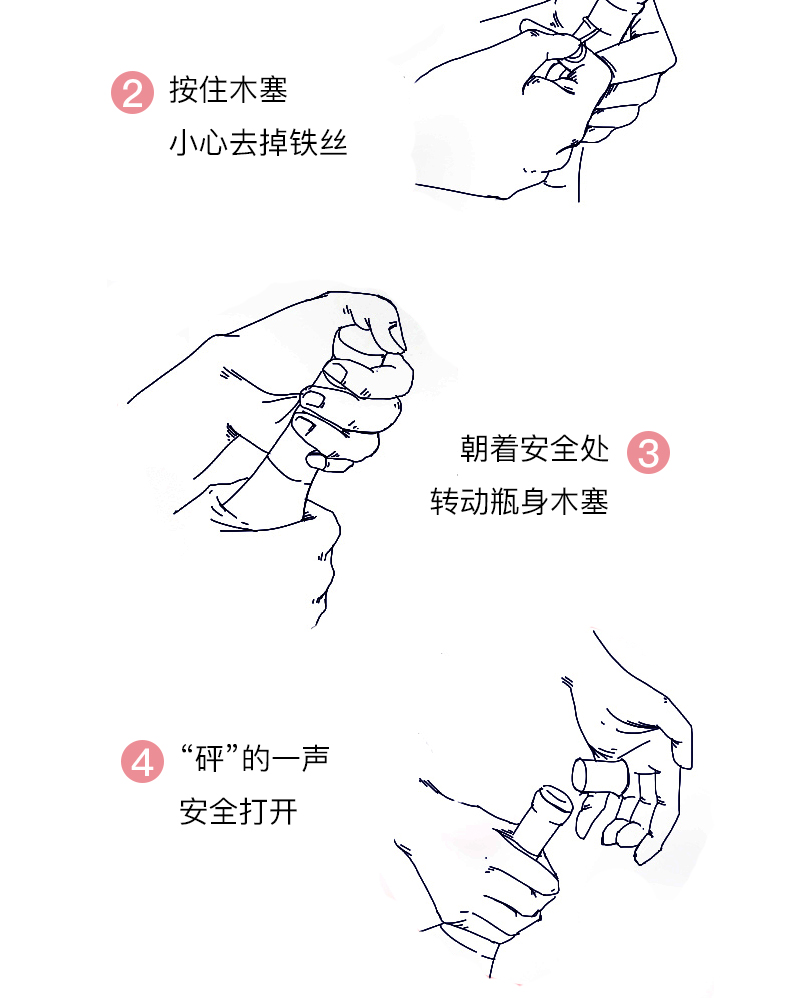 2 按住木塞
小心去掉铁丝

朝着安全处 3
转动瓶身木塞

4 “砰”的一声
安全打开