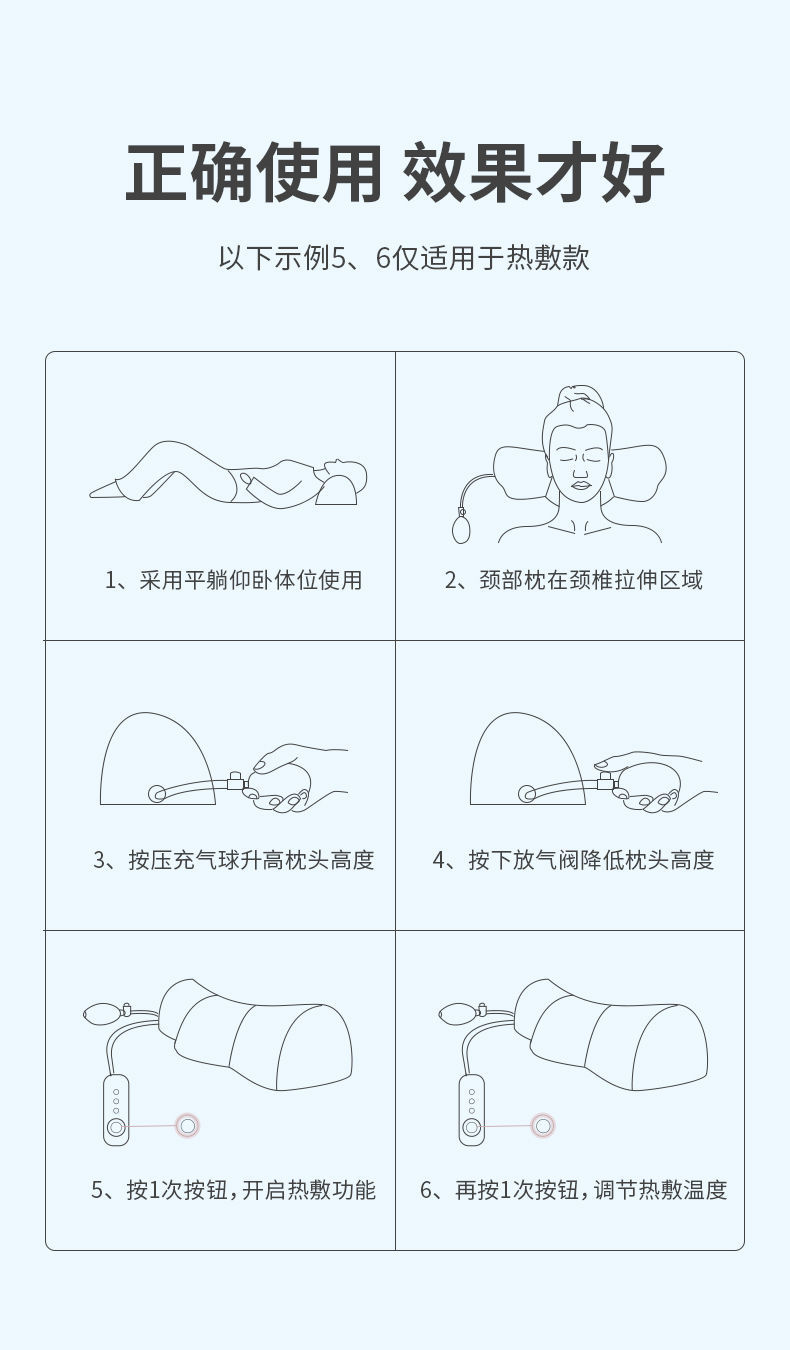 正确使用 效果才好

以下示例5、6仅适用于热敷款

1、采用平躺仰卧体位使用

2、颈部枕在颈椎拉伸区域

3、按压充气球升高枕头高度

4、按下放气阀降低枕头高度

5、按1次按钮，开启热敷功能

6、再按1次按钮，调节热敷温度