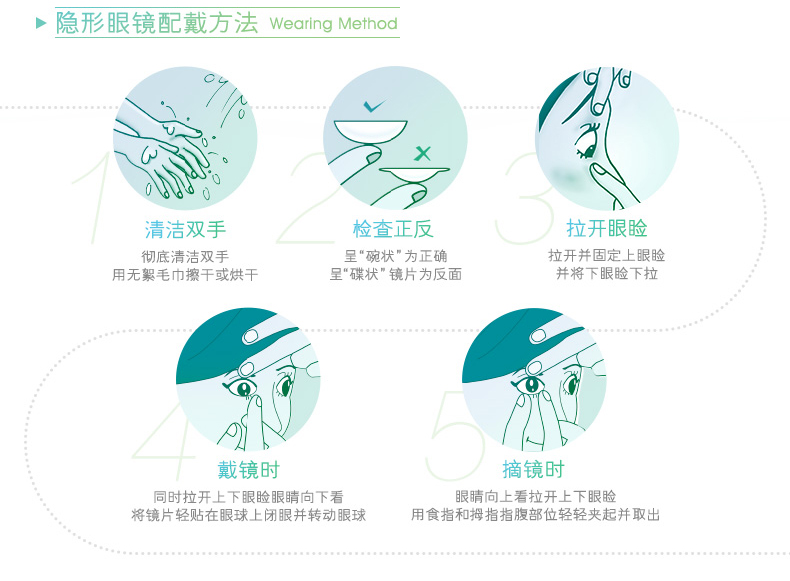 隐形眼镜配戴方法 Wearing Method

1
清洁双手
彻底清洁双手
用无絮毛巾擦干或烘干

2
检查正反
呈“碗状”为正确
呈“碟状”镜片为反面

3
拉开眼睑
拉开并固定上眼睑
并将下眼睑下拉

4
戴镜时
同时拉开上下眼睑眼睛向下看
将镜片轻贴在眼球上闭眼并转动眼球

5
摘镜时
眼睛向上看拉开上下眼睑
用食指和拇指指腹部位轻轻夹起并取出