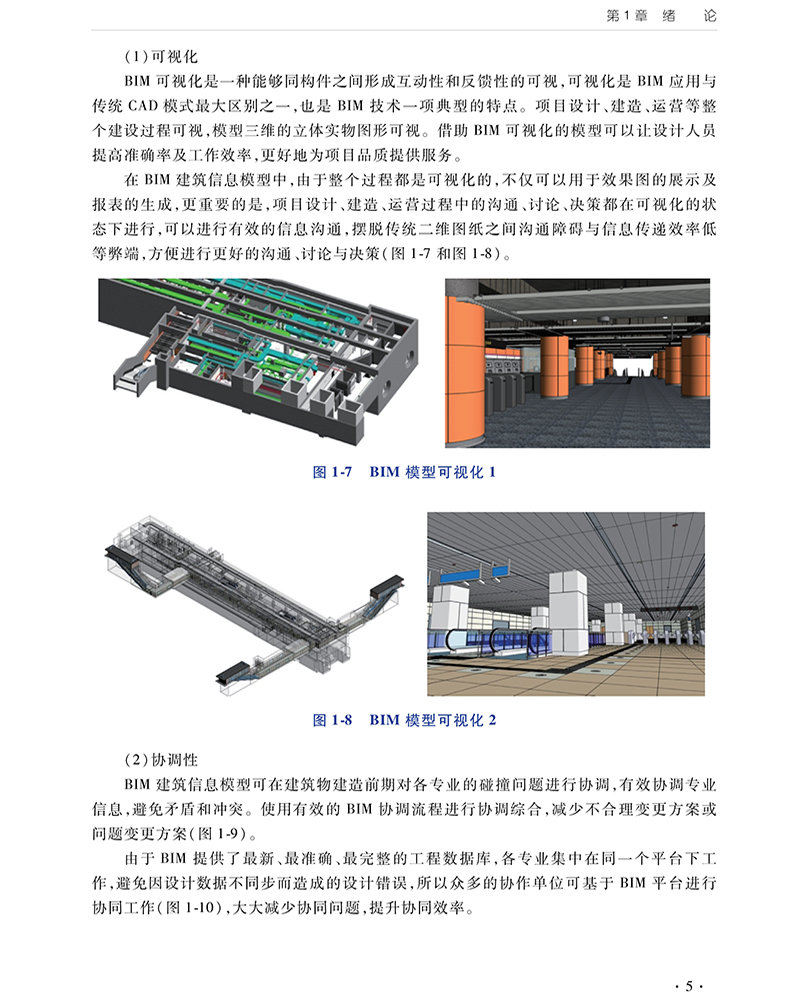 第1章 绪 论

(1)可视化

BIM 可视化是一种能够同构件之间形成互动性和反馈性的可视,可视化是 BIM 应用与传统 CAD 模式最大区别之一,也是 BIM 技术一项典型的特点。项目设计、建造、运营等整个建设过程可视,模型三维的立体实物图形可视。借助 BIM 可视化的模型可以让设计人员提高准确率及工作效率,更好地为项目品质提供服务。

在 BIM 建筑信息模型中,由于整个过程都是可视化的,不仅可以用于效果图的展示及报表的生成,更重要的是,项目设计、建造、运营过程中的沟通、讨论、决策都在可视化的状态下进行,可以进行有效的信息沟通,摆脱传统二维图纸之间沟通障碍与信息传递效率低等弊端,方便进行更好的沟通、讨论与决策(图 1-7 和图 1-8)。

图 1-7 BIM 模型可视化 1

图 1-8 BIM 模型可视化 2

(2)协调性

BIM 建筑信息模型可在建筑物建造前期对各专业的碰撞问题进行协调,有效协调专业信息,避免矛盾和冲突。使用有效的 BIM 协调流程进行协调综合,减少不合理变更方案或问题变更方案(图 1-9)。

由于 BIM 提供了最新、最准确、最完整的工程数据库,各专业集中在同一个平台下工作,避免因设计数据不同步而造成的设计错误,所以众多的协作单位可基于 BIM 平台进行协同工作(图 1-10),大大减少协同问题,提升协同效率。

· 5 ·