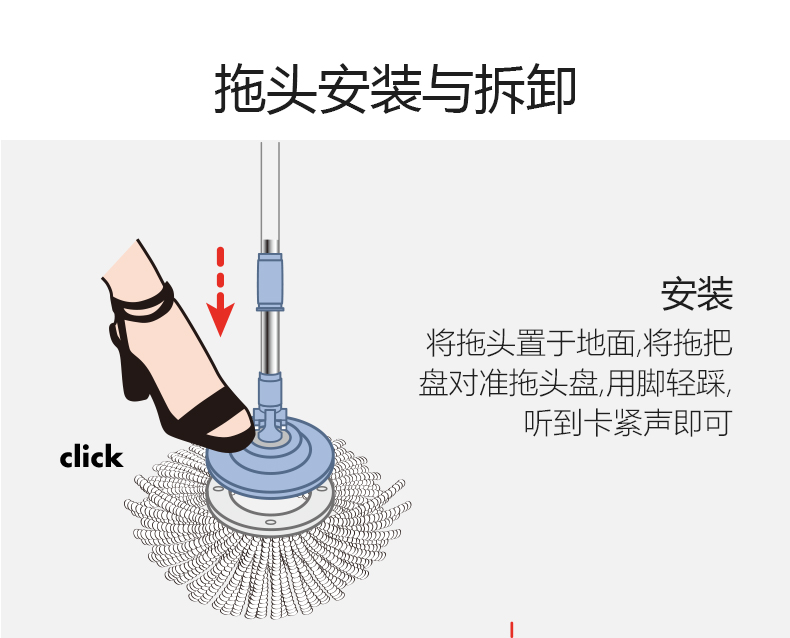 拖头安装与拆卸

click

安装

将拖头置于地面,将拖把盘对准拖头盘,用脚轻踩,听到卡紧声即可