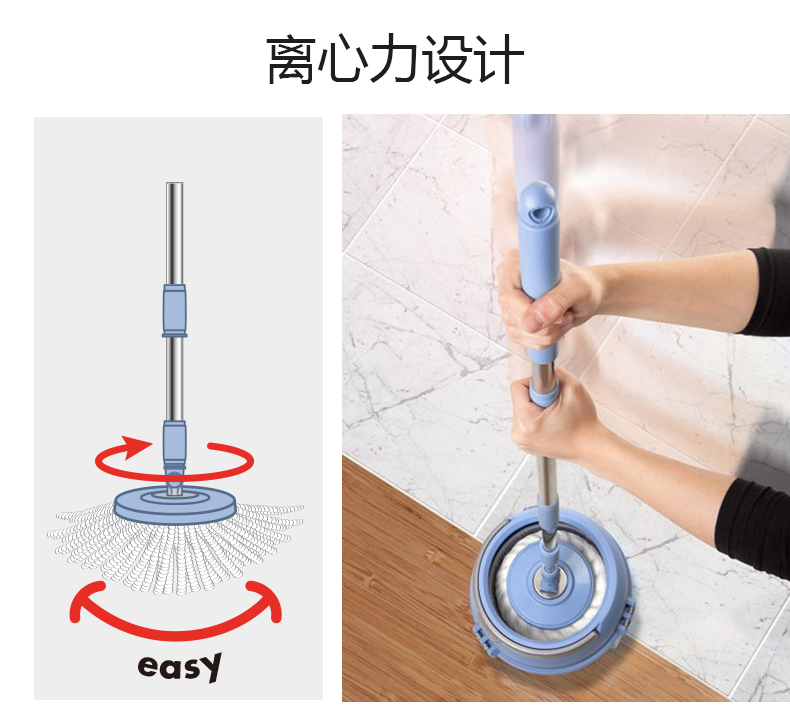 离心力设计

easy