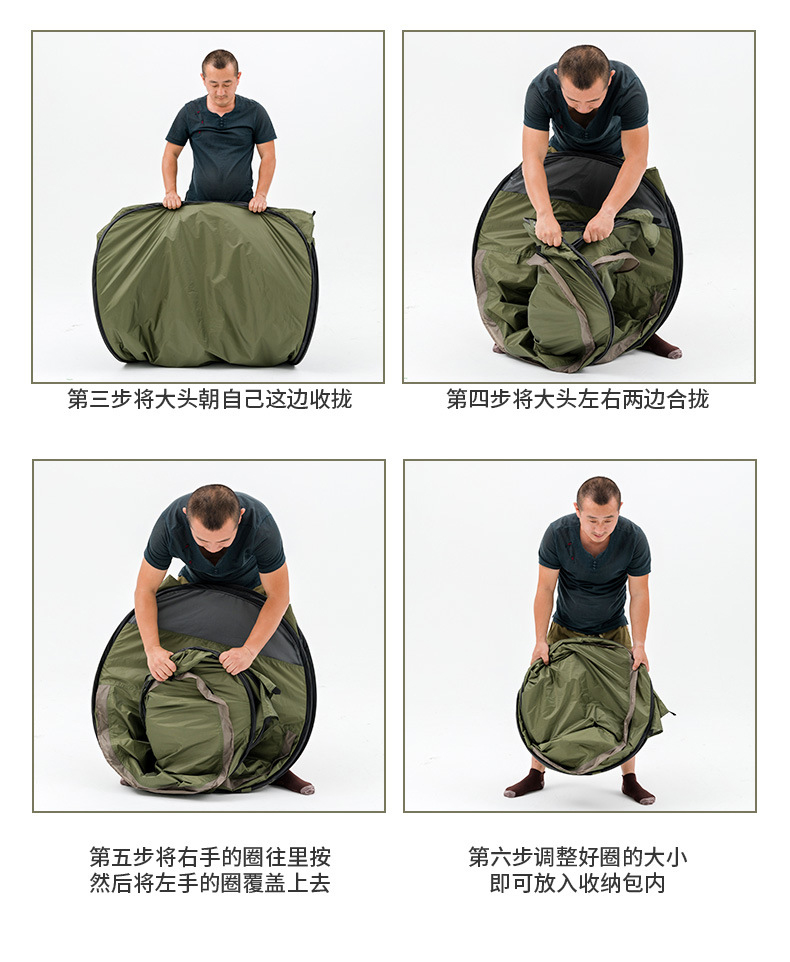 第三步将大头朝自己这边收拢

第四步将大头左右两边合拢

第五步将右手的圈往里按
然后将左手的圈覆盖上去

第六步调整好圈的大小
即可放入收纳包内