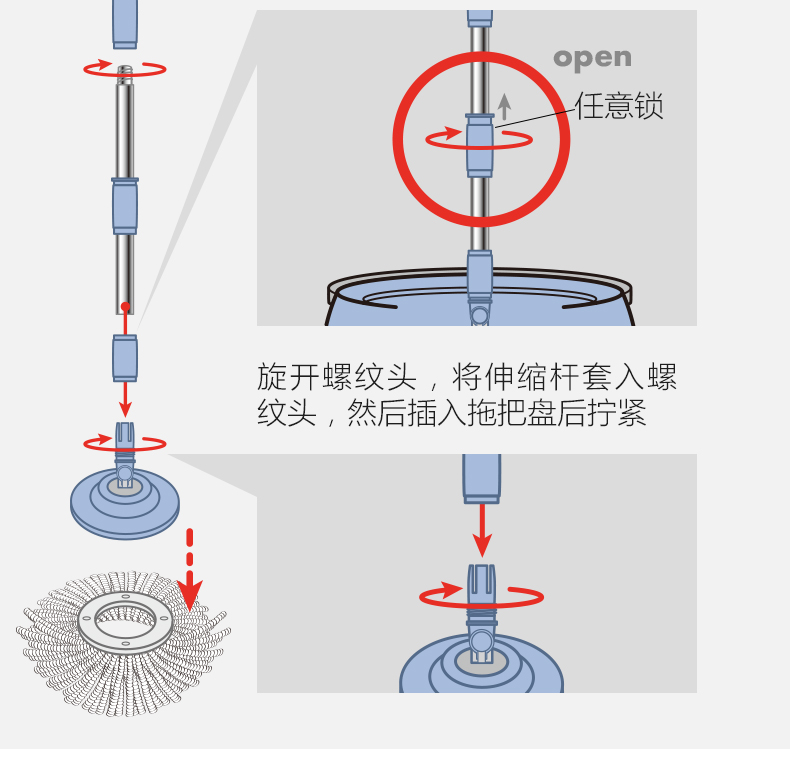 open

任意锁

旋开螺纹头，将伸缩杆套入螺纹头，然后插入拖把盘后拧紧