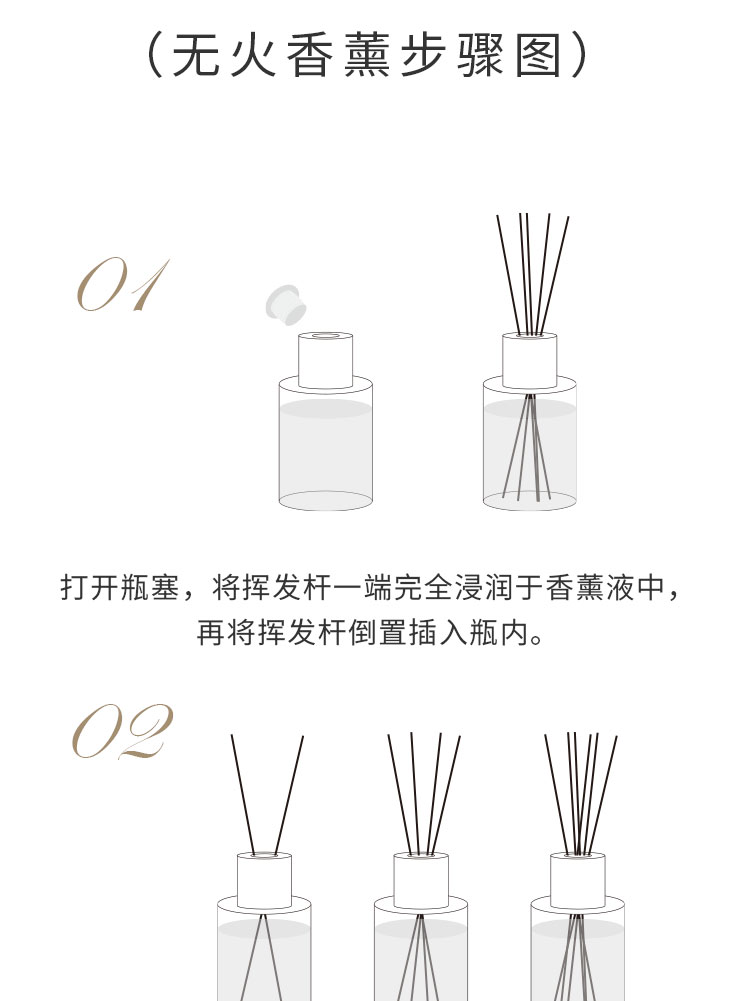 （无火香薰步骤图）

01

打开瓶塞，将挥发杆一端完全浸润于香薰液中，再将挥发杆倒置插入瓶内。

02