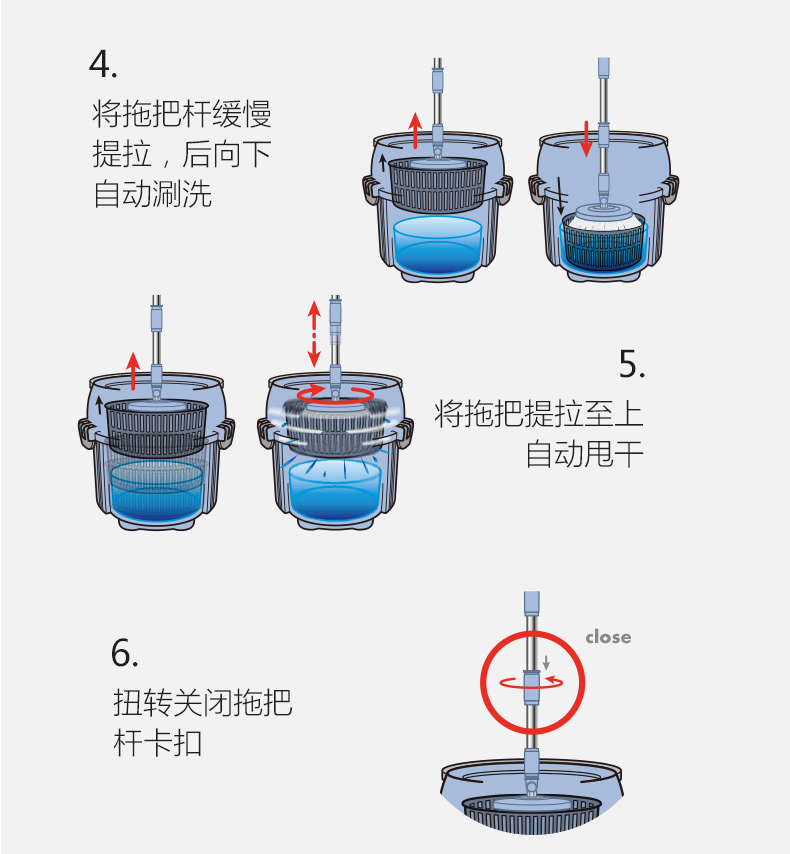 4.

将拖把杆缓慢提拉，后向下自动涮洗

5.

将拖把提拉至上自动甩干

6.

扭转关闭拖把杆卡扣

close