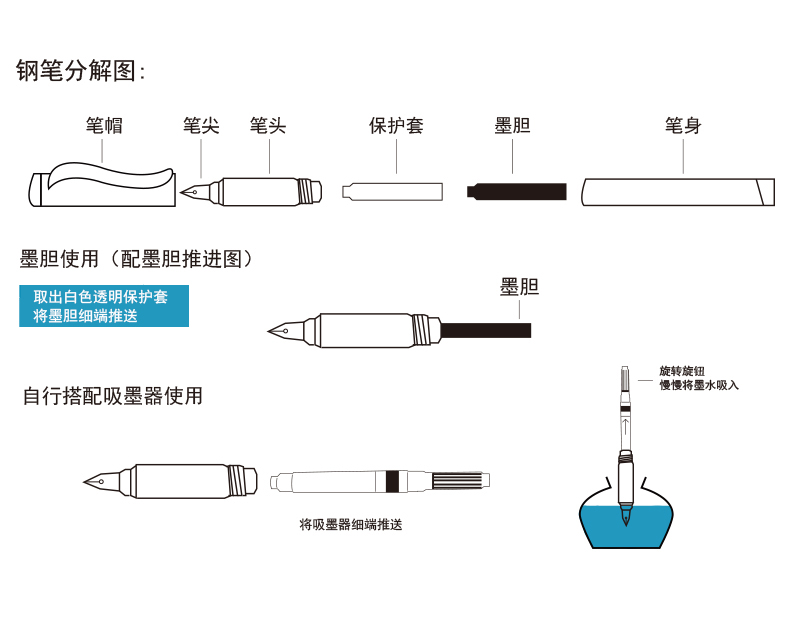 钢笔分解图：

笔帽 笔尖 笔头 保护套 墨胆 笔身

墨胆使用（配墨胆推进图）

取出白色透明保护套
将墨胆细端推送

墨胆

自行搭配吸墨器使用

旋转旋钮
慢慢将墨水吸入

将吸墨器细端推送