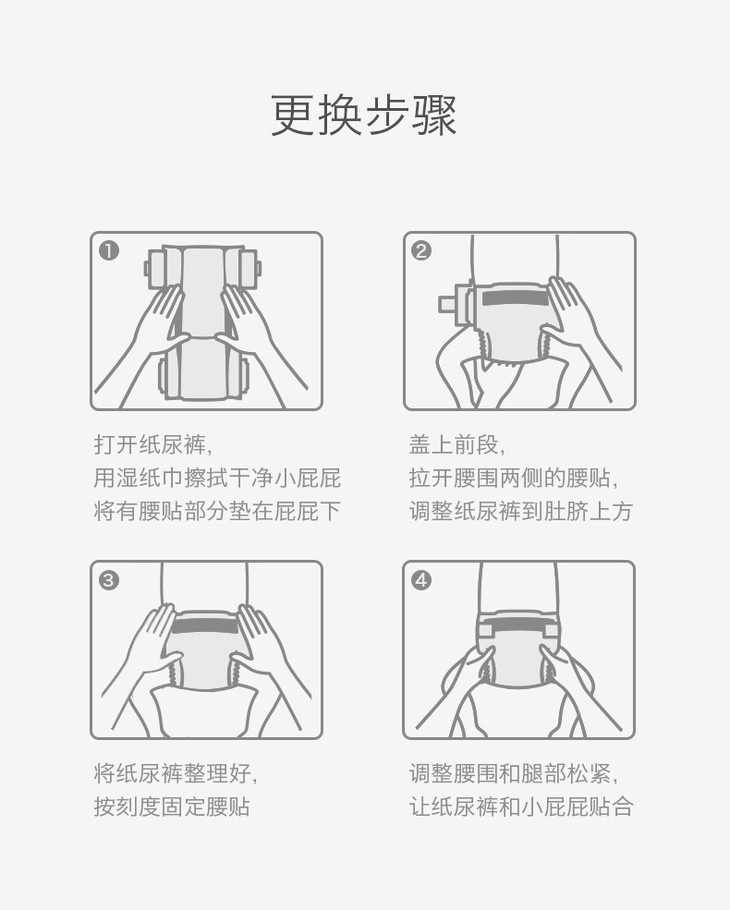 更换步骤

❶

打开纸尿裤,
用湿纸巾擦拭干净小屁屁
将有腰贴部分垫在屁屁下

❷

盖上前段,
拉开腰围两侧的腰贴,
调整纸尿裤到肚脐上方

❸

将纸尿裤整理好,
按刻度固定腰贴

❹

调整腰围和腿部松紧,
让纸尿裤和小屁屁贴合