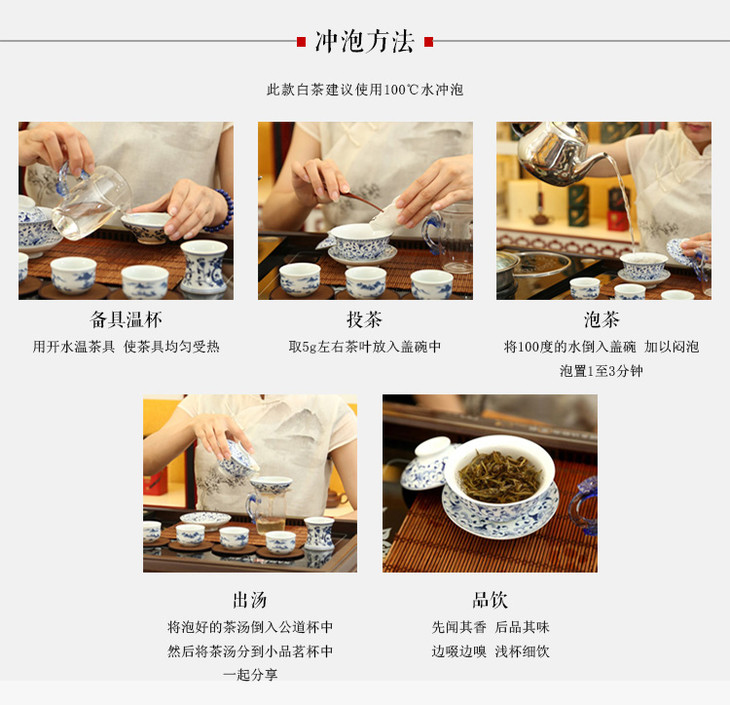 冲泡方法

此款白茶建议使用100℃水冲泡

备具温杯
用开水温茶具 使茶具均匀受热

投茶
取5g左右茶叶放入盖碗中

泡茶
将100度的水倒入盖碗 加以闷泡
泡置1至3分钟

出汤
将泡好的茶汤倒入公道杯中
然后将茶汤分到小品茗杯中
一起分享

品饮
先闻其香 后品其味
边啜边嗅 浅杯细饮