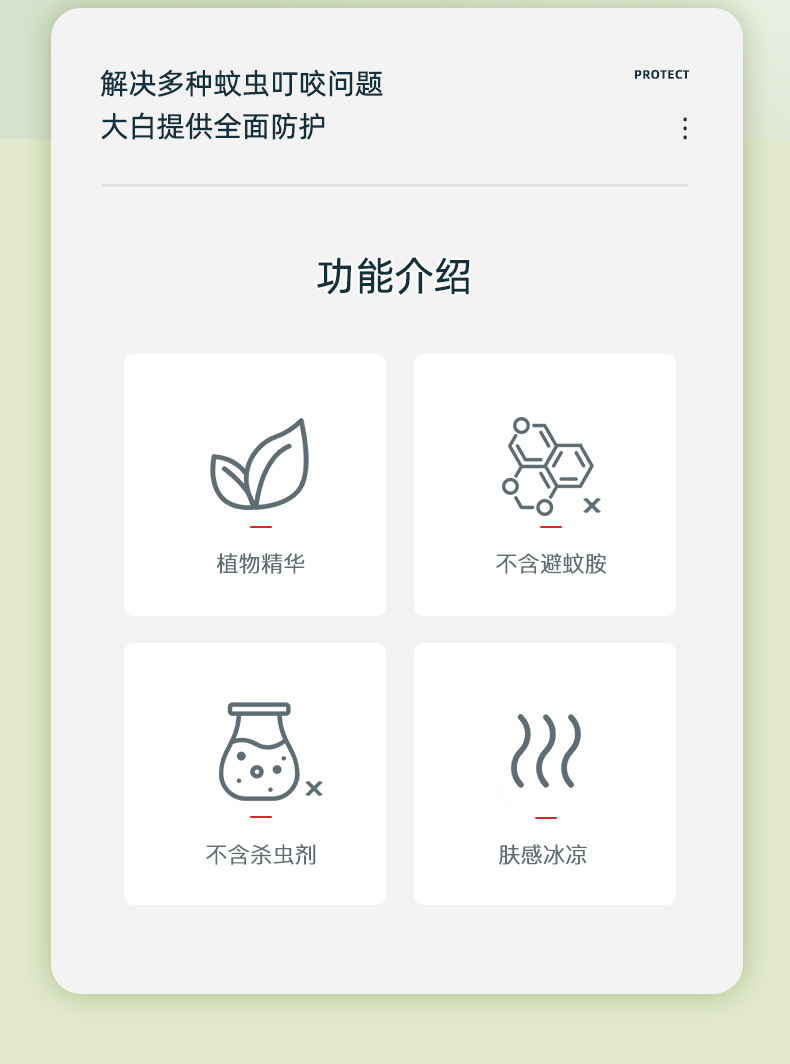 解决多种蚊虫叮咬问题
大白提供全面防护

PROTECT

功能介绍

植物精华

不含避蚊胺

不含杀虫剂

肤感冰凉