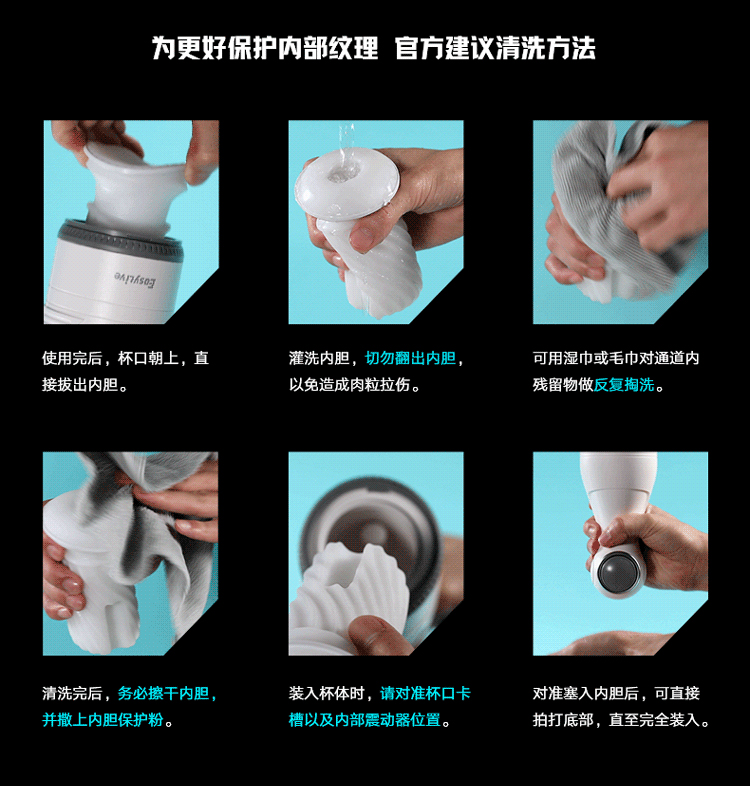 为更好保护内部纹理 官方建议清洗方法

EasyLive

使用完后，杯口朝上，直接拔出内胆。

灌洗内胆，切勿翻出内胆，以免造成肉粒拉伤。

可用湿巾或毛巾对通道内残留物做反复掏洗。

清洗完后，务必擦干内胆，并撒上内胆保护粉。

装入杯体时，请对准杯口卡槽以及内部震动器位置。

对准塞入内胆后，可直接拍打底部，直至完全装入。