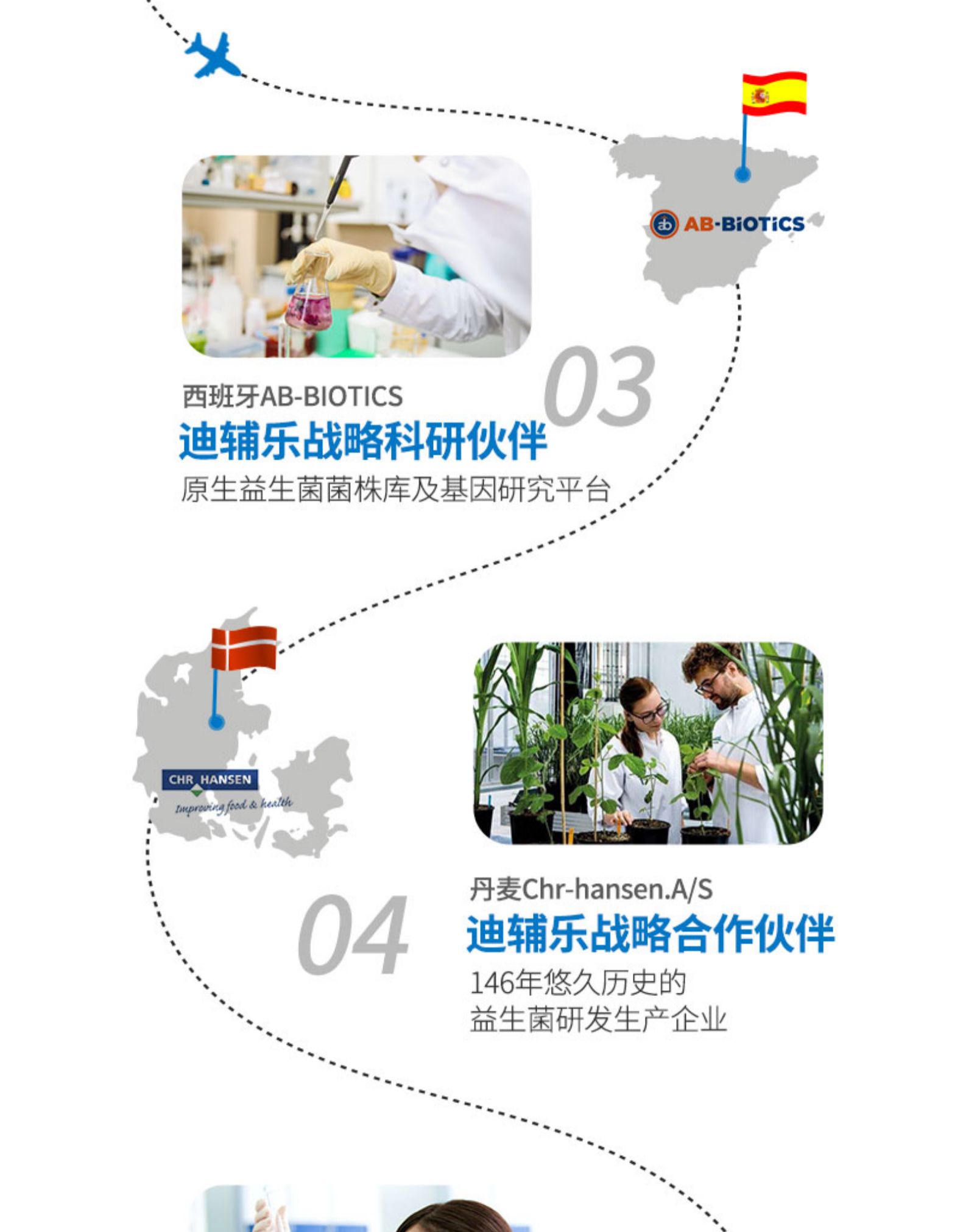 ab AB-BiOTiCS

03

西班牙AB-BIOTICS

迪辅乐战略科研伙伴

原生益生菌菌株库及基因研究平台

CHR HANSEN
Improving food & health

04

丹麦Chr-hansen.A/S

迪辅乐战略合作伙伴

146年悠久历史的
益生菌研发生产企业