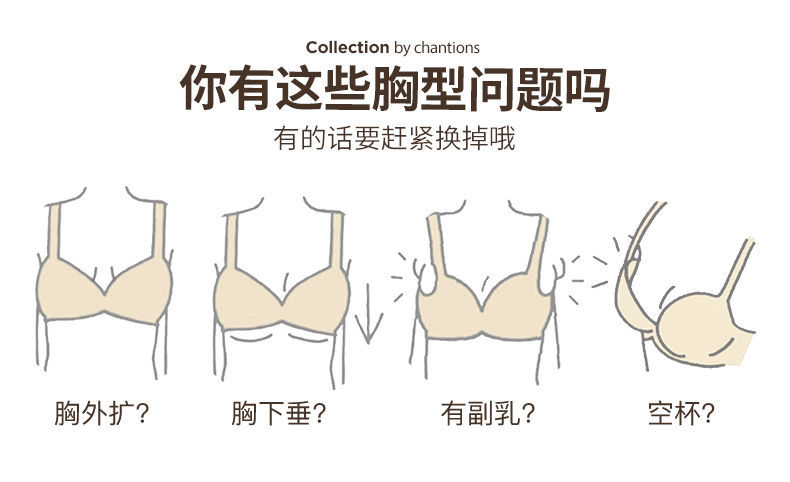 Collection by chantions

你有这些胸型问题吗

有的话要赶紧换掉哦

胸外扩?

胸下垂?

有副乳?

空杯?