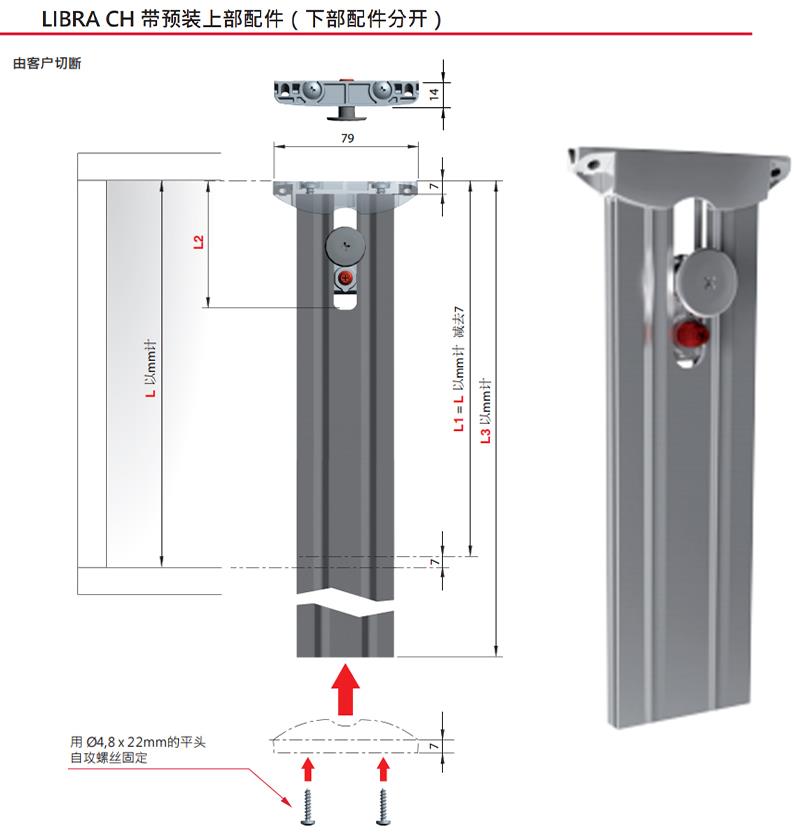 LIBRA CH 带预装上部配件（下部配件分开）

由客户切断

14

79

7

L2

L 以mm计

L1 = L 以mm计 减去7

L3 以mm计

7

7

用 Ø4,8 x 22mm的平头自攻螺丝固定