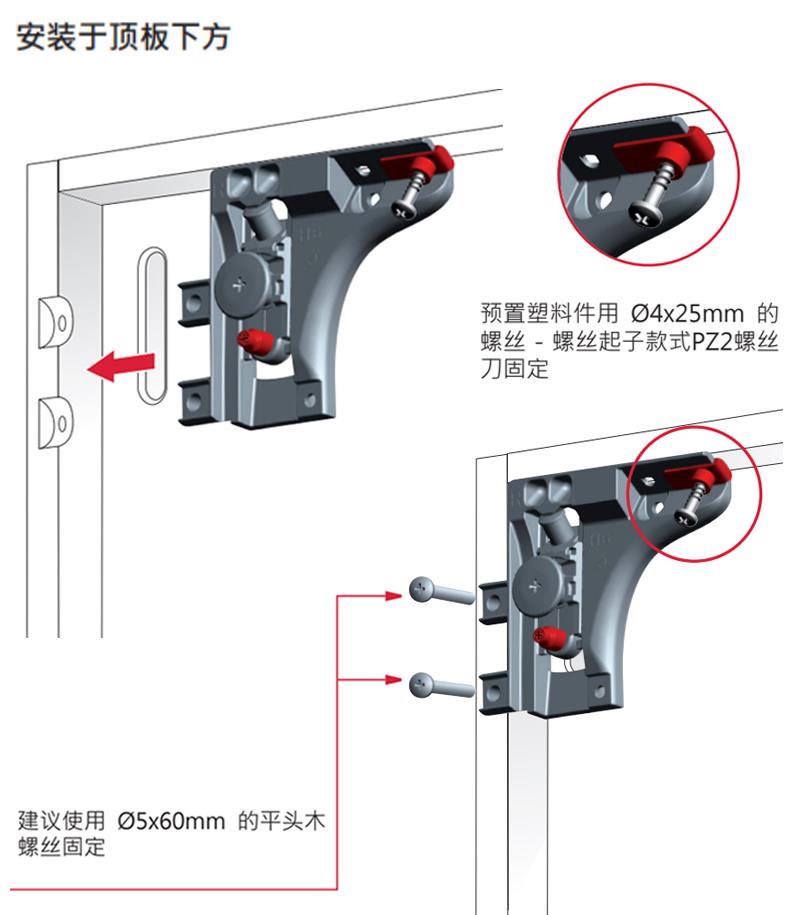 安装于顶板下方

预置塑料件用 Ø4x25mm 的螺丝 - 螺丝起子款式PZ2螺丝刀固定

建议使用 Ø5x60mm 的平头木螺丝固定