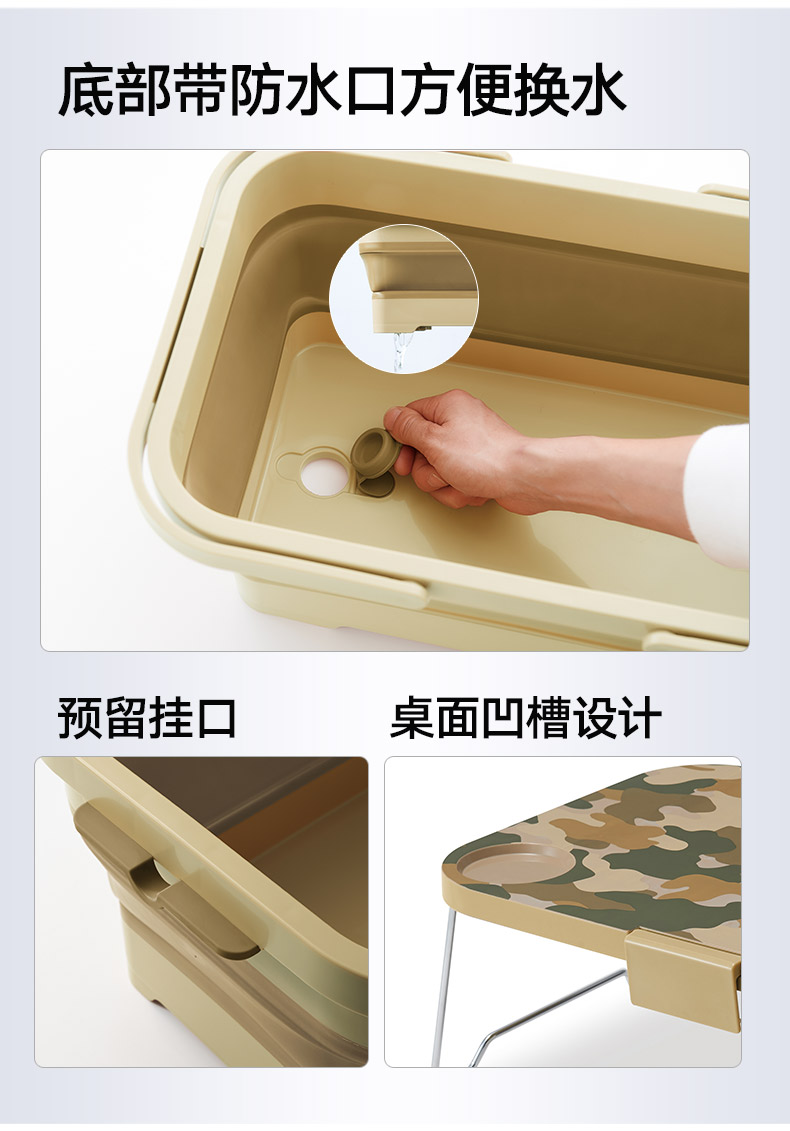 底部带防水口方便换水

预留挂口

桌面凹槽设计