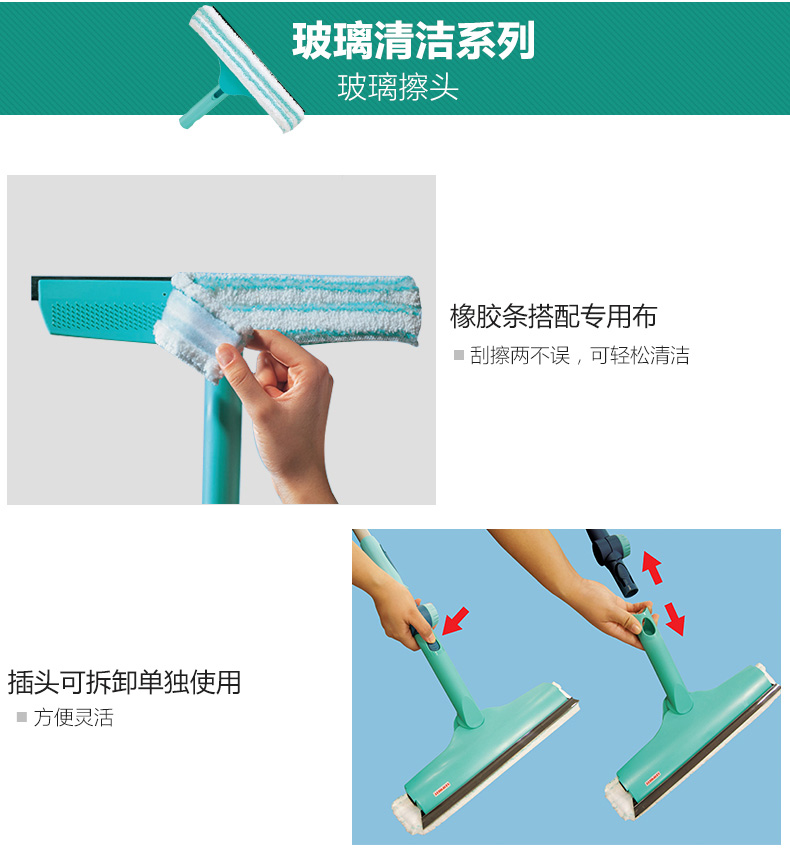 玻璃清洁系列
玻璃擦头

橡胶条搭配专用布
刮擦两不误，可轻松清洁

插头可拆卸单独使用
方便灵活