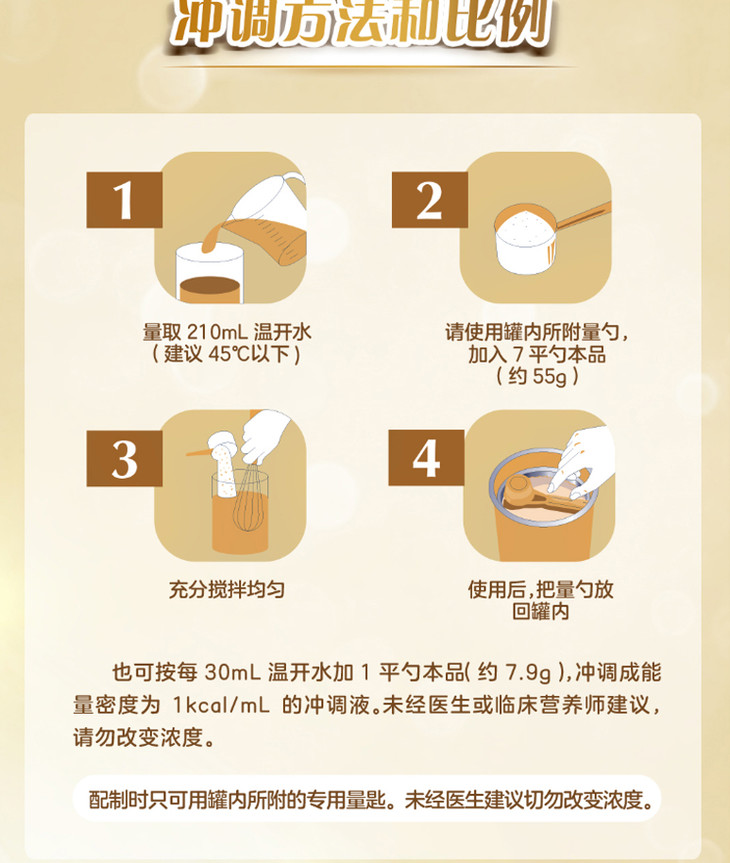 冲调方法和比例

1

量取 210mL 温开水
( 建议 45℃以下 )

2

请使用罐内所附量勺,
加入 7 平勺本品
( 约 55g )

3

充分搅拌均匀

4

使用后,把量勺放回罐内

也可按每 30mL 温开水加 1 平勺本品( 约 7.9g ),冲调成能量密度为 1kcal/mL 的冲调液。未经医生或临床营养师建议,请勿改变浓度。

配制时只可用罐内所附的专用量匙。未经医生建议切勿改变浓度。