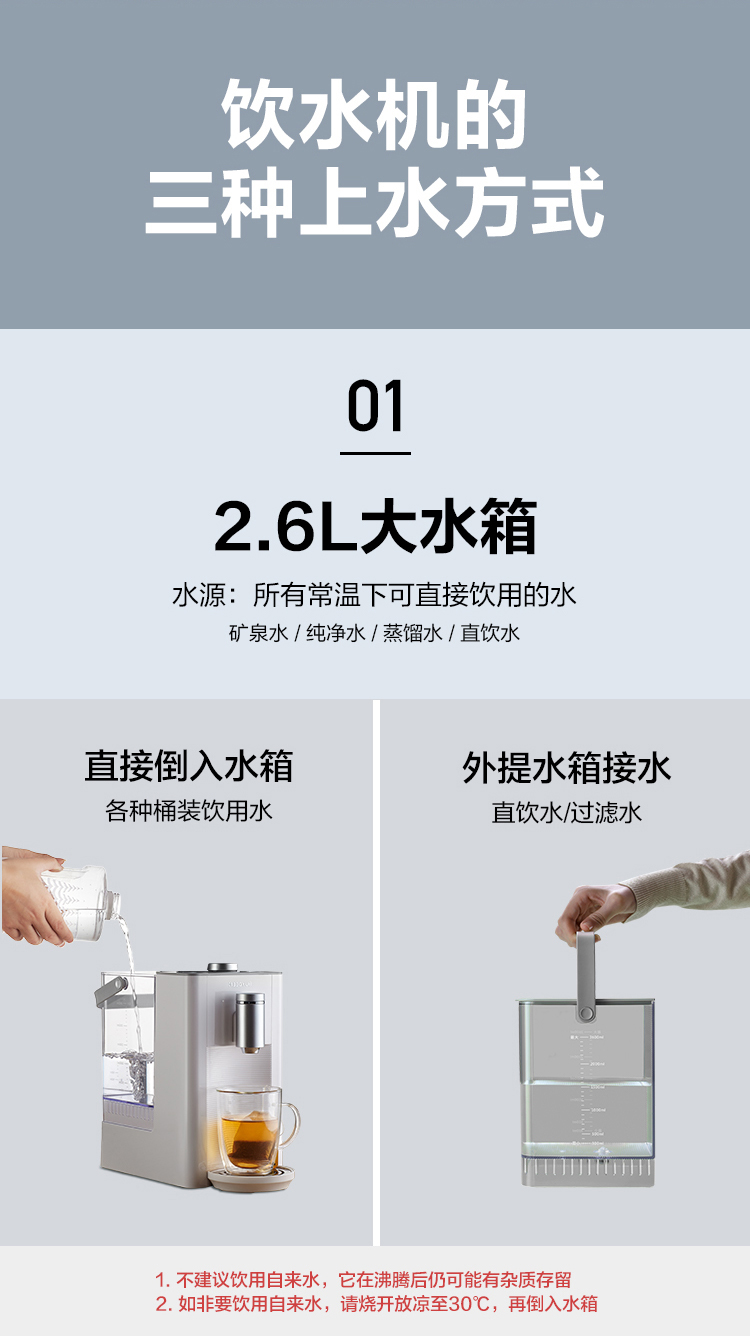 饮水机的
三种上水方式

01

2.6L大水箱

水源：所有常温下可直接饮用的水

矿泉水 / 纯净水 / 蒸馏水 / 直饮水

直接倒入水箱

各种桶装饮用水

外提水箱接水

直饮水/过滤水

1. 不建议饮用自来水，它在沸腾后仍可能有杂质存留
2. 如非要饮用自来水，请烧开放凉至30℃，再倒入水箱