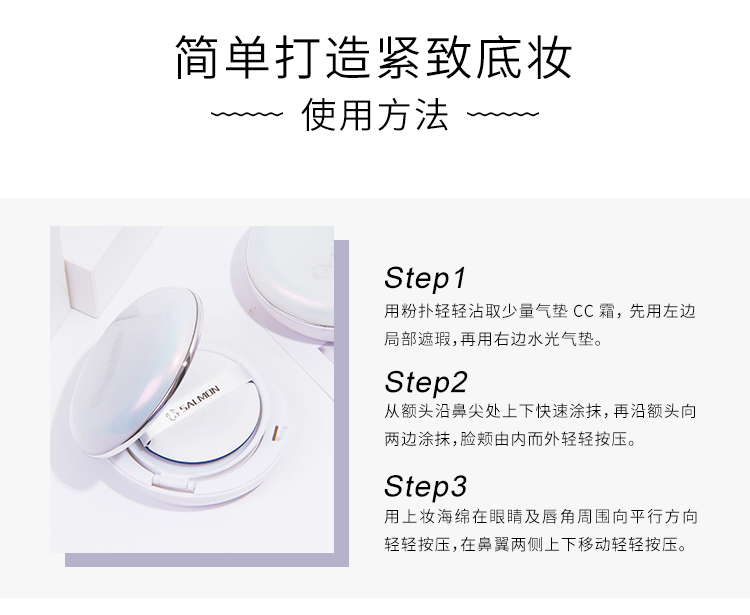 简单打造紧致底妆

使用方法

SALMON

Step1
用粉扑轻轻沾取少量气垫 CC 霜，先用左边局部遮瑕，再用右边水光气垫。

Step2
从额头沿鼻尖处上下快速涂抹，再沿额头向两边涂抹，脸颊由内而外轻轻按压。

Step3
用上妆海绵在眼睛及唇角周围向平行方向轻轻按压，在鼻翼两侧上下移动轻轻按压。