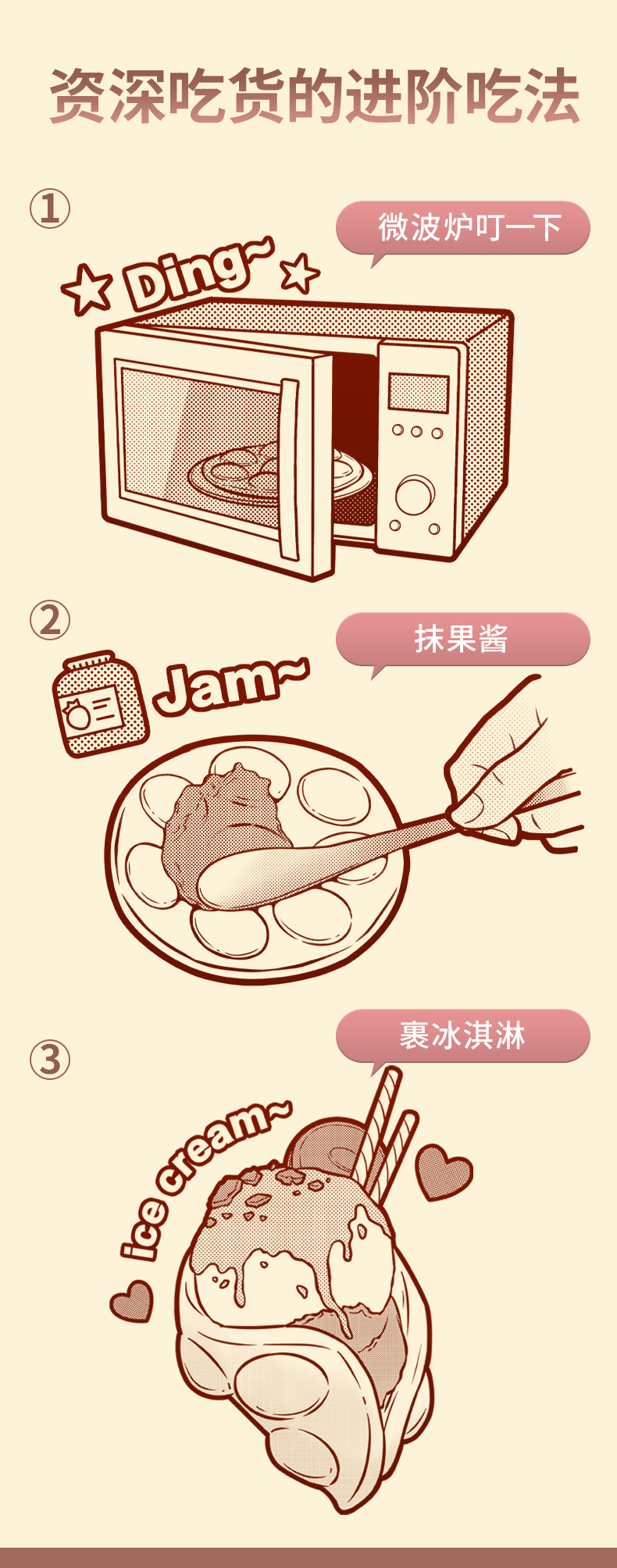 资深吃货的进阶吃法

①

微波炉叮一下

Ding~

②

抹果酱

Jam~

③

裹冰淇淋

ice cream~