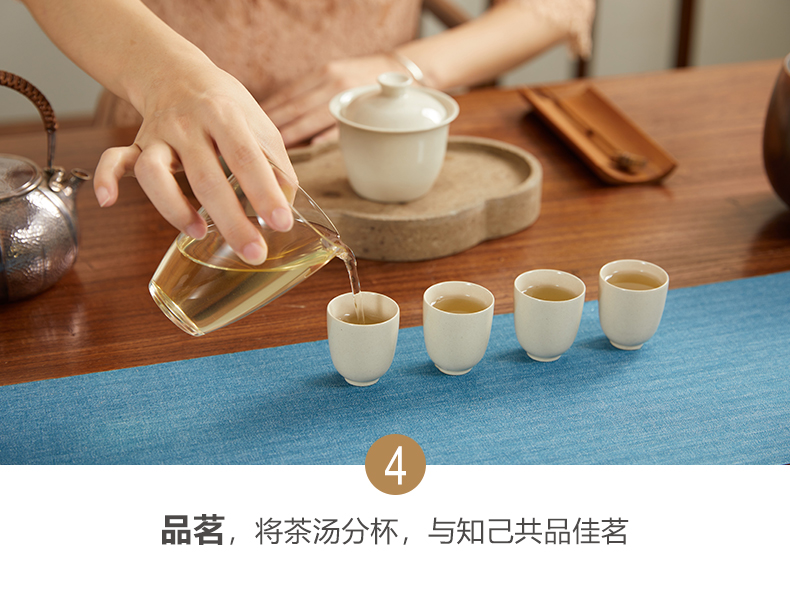 4

品茗，将茶汤分杯，与知己共品佳茗