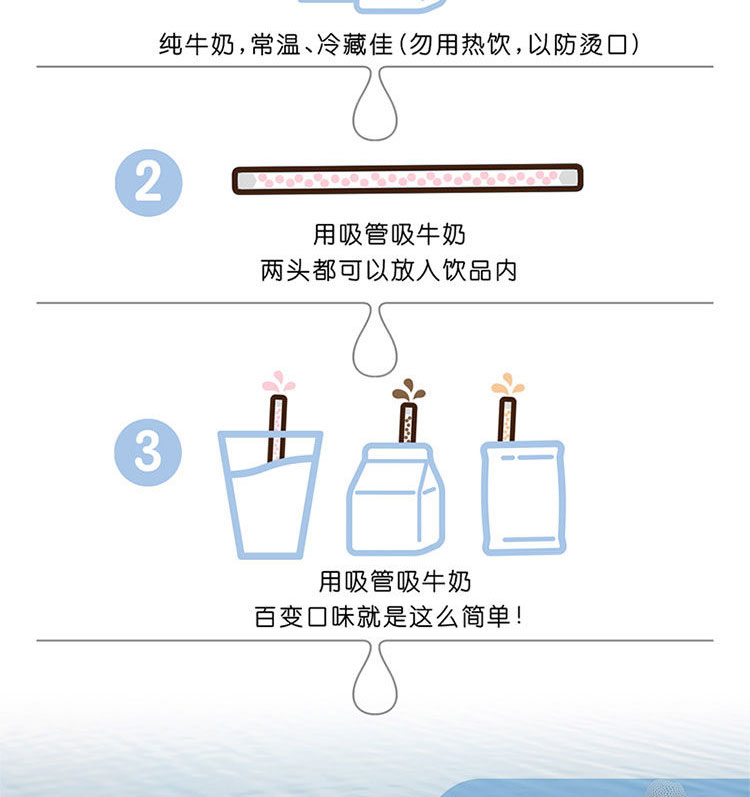 纯牛奶，常温、冷藏佳（勿用热饮，以防烫口）

2

用吸管吸牛奶
两头都可以放入饮品内

3

用吸管吸牛奶
百变口味就是这么简单！