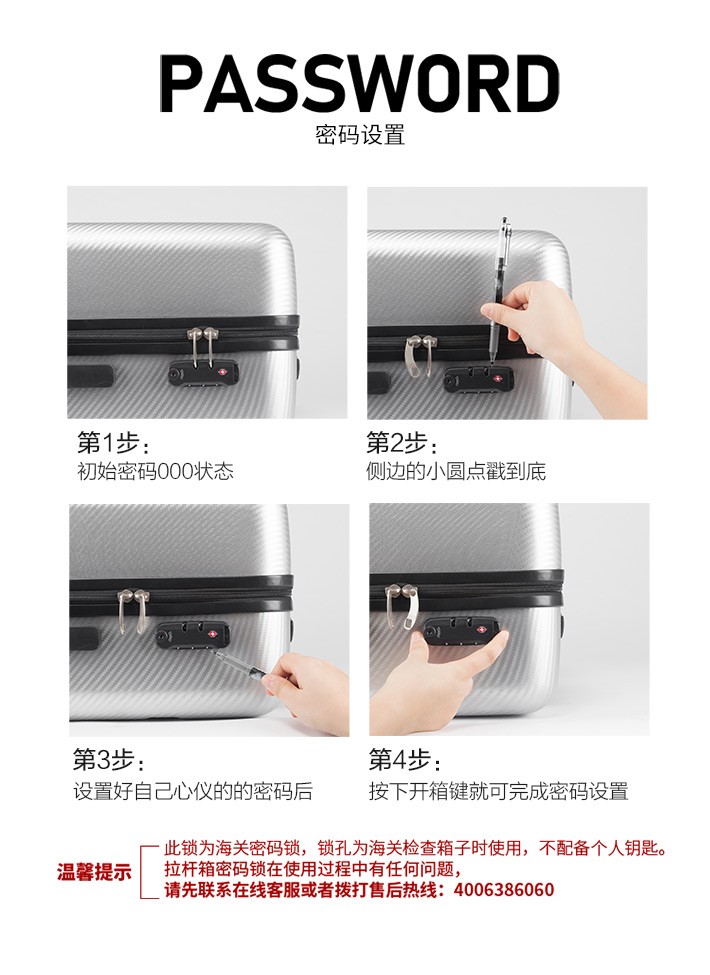 PASSWORD
密码设置

第1步：
初始密码000状态

第2步：
侧边的小圆点戳到底

第3步：
设置好自己心仪的的密码后

第4步：
按下开箱键就可完成密码设置

温馨提示
此锁为海关密码锁，锁孔为海关检查箱子时使用，不配备个人钥匙。
拉杆箱密码锁在使用过程中有任何问题，
请先联系在线客服或者拨打售后热线：4006386060