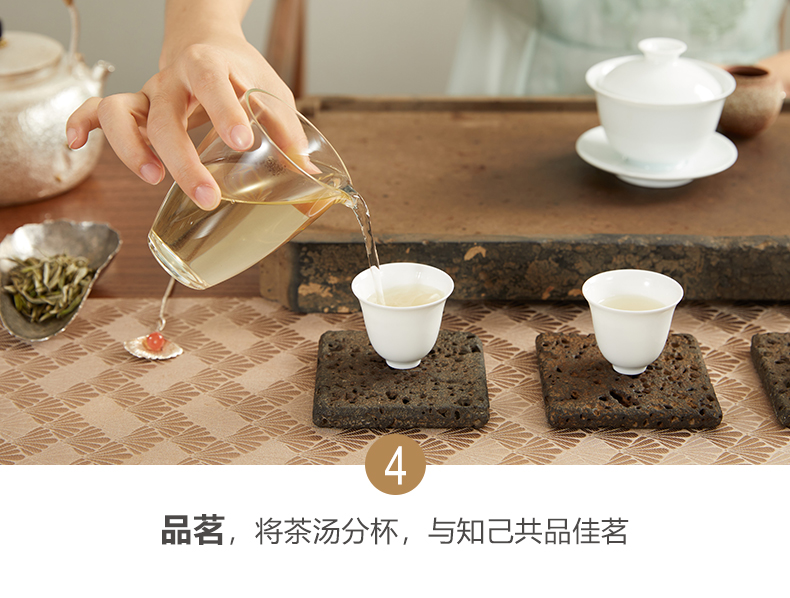 4

品茗，将茶汤分杯，与知己共品佳茗