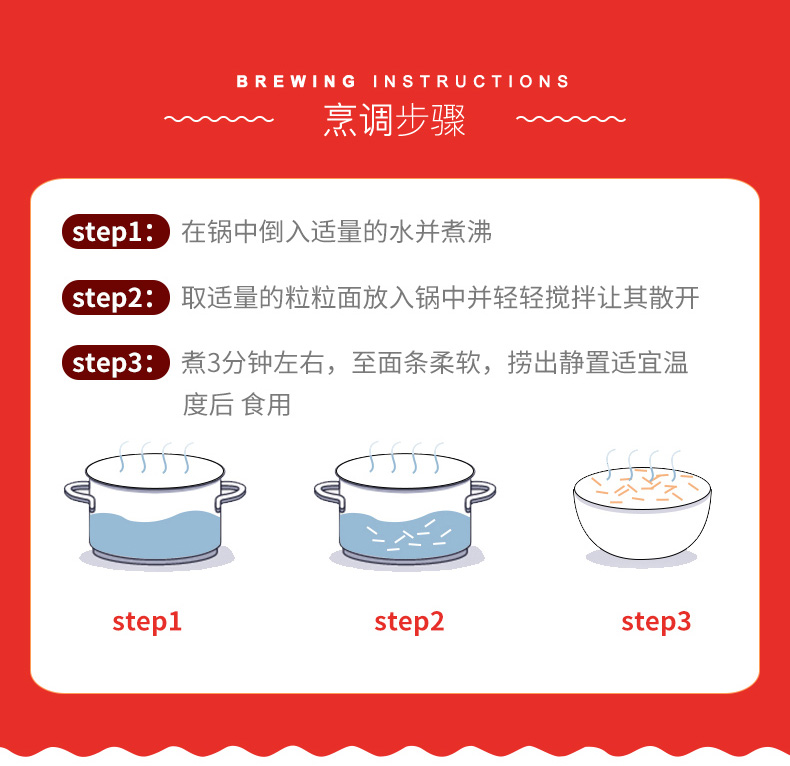 BREWING INSTRUCTIONS

烹调步骤

step1： 在锅中倒入适量的水并煮沸

step2： 取适量的粒粒面放入锅中并轻轻搅拌让其散开

step3： 煮3分钟左右，至面条柔软，捞出静置适宜温度后 食用

step1

step2

step3