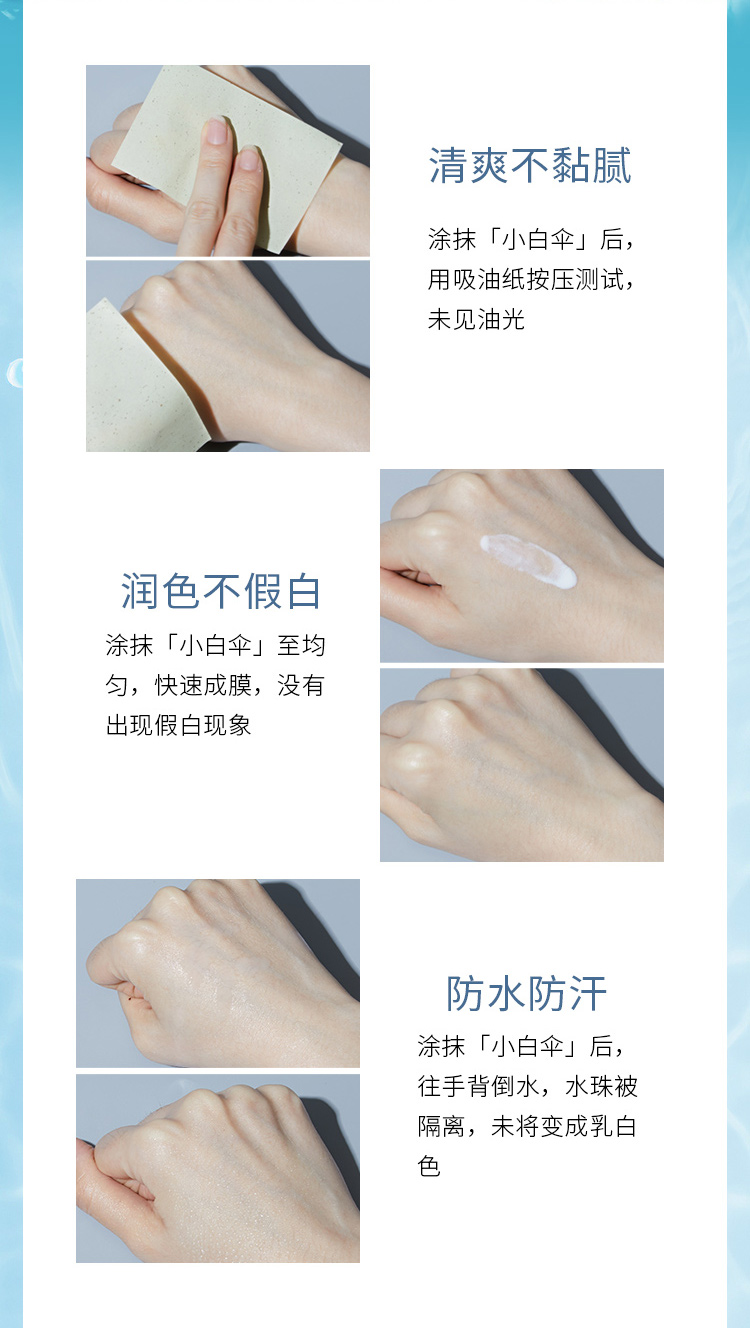 清爽不黏腻

涂抹「小白伞」后，用吸油纸按压测试，未见油光

润色不假白

涂抹「小白伞」至均匀，快速成膜，没有出现假白现象

防水防汗

涂抹「小白伞」后，往手背倒水，水珠被隔离，未将变成乳白色