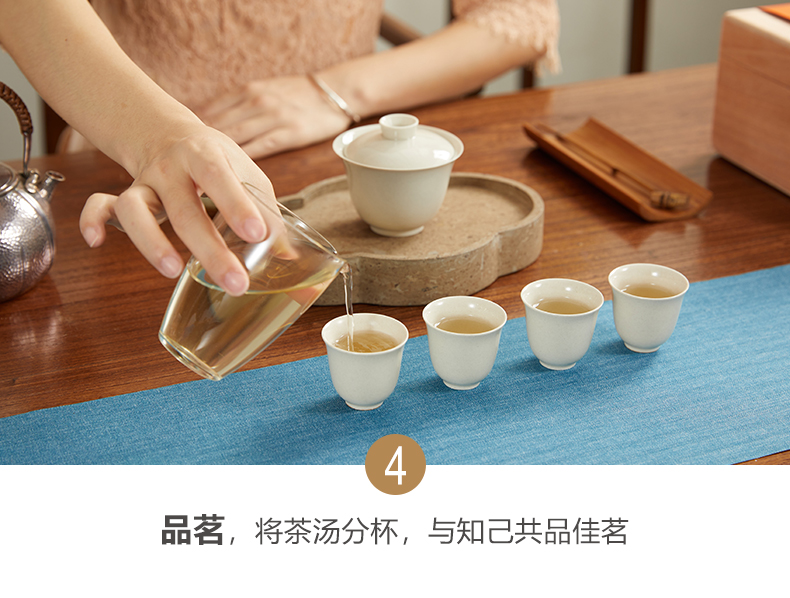 4

品茗，将茶汤分杯，与知己共品佳茗