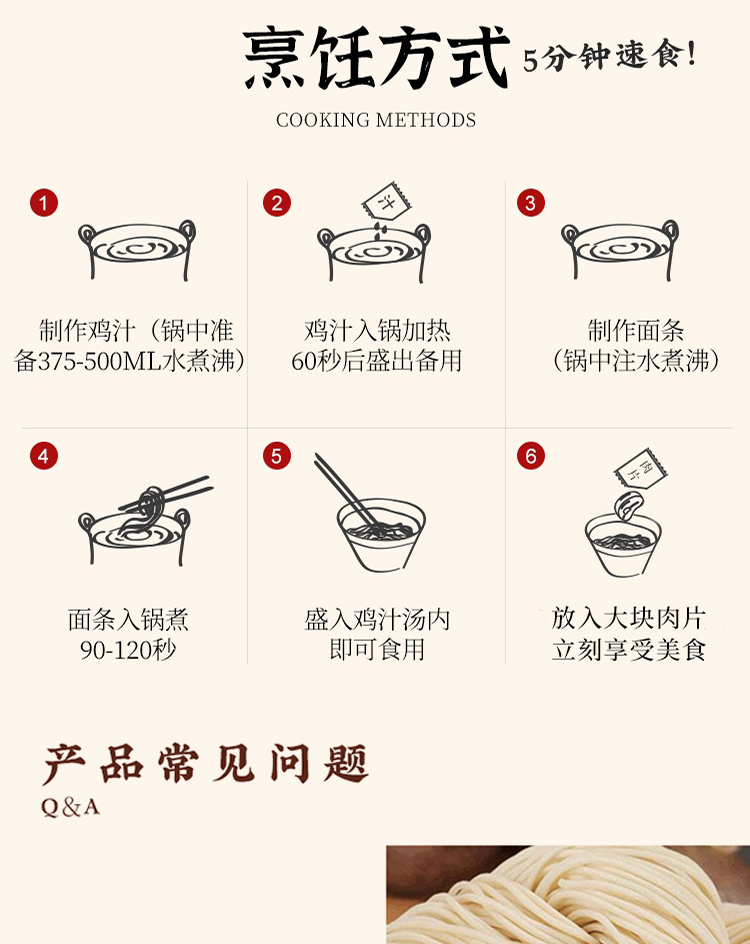 烹饪方式 5分钟速食!

COOKING METHODS

1

制作鸡汁（锅中准备375-500ML水煮沸）

2

汁

鸡汁入锅加热 60秒后盛出备用

3

制作面条（锅中注水煮沸）

4

面条入锅煮 90-120秒

5

盛入鸡汁汤内 即可食用

6

肉片

放入大块肉片 立刻享受美食

产品常见问题

Q&A