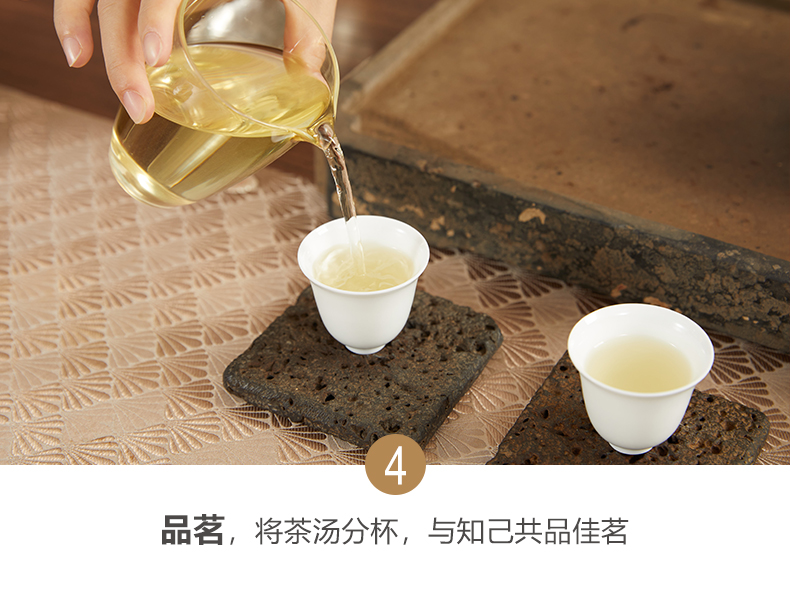 4

品茗，将茶汤分杯，与知己共品佳茗