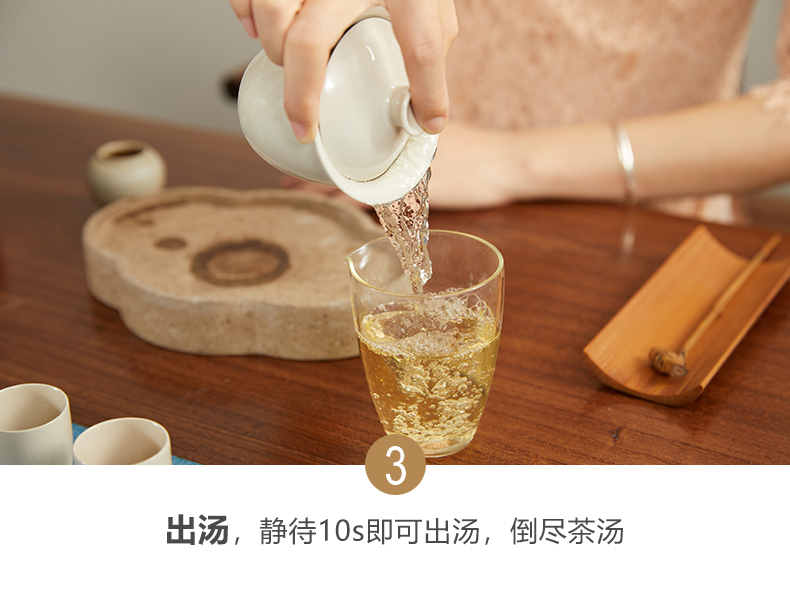 3

出汤，静待10s即可出汤，倒尽茶汤