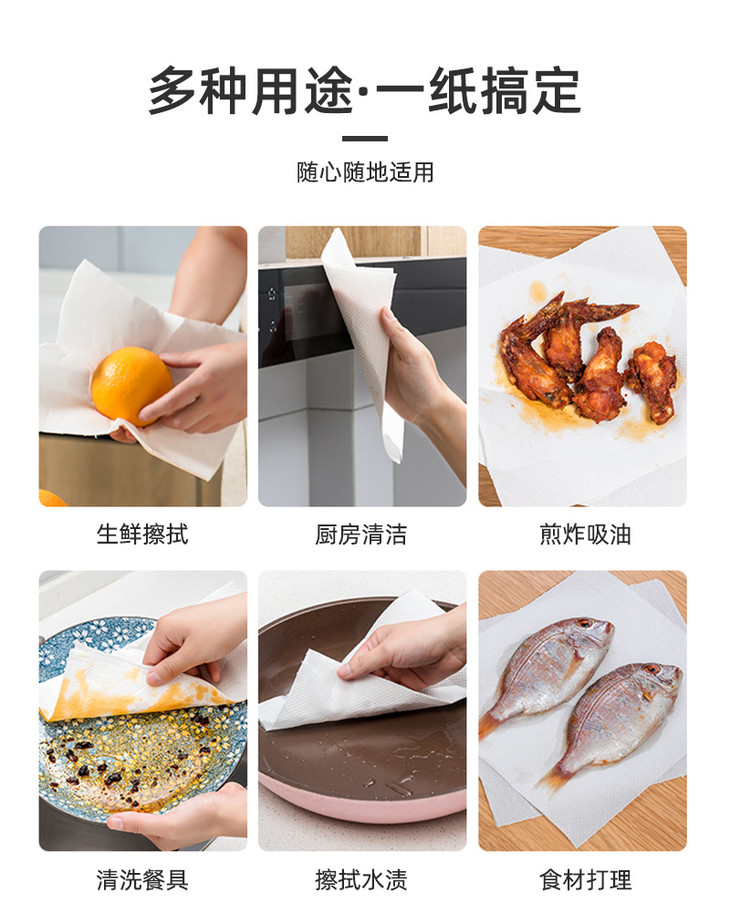 多种用途·一纸搞定

随心随地适用

生鲜擦拭

厨房清洁

煎炸吸油

清洗餐具

擦拭水渍

食材打理