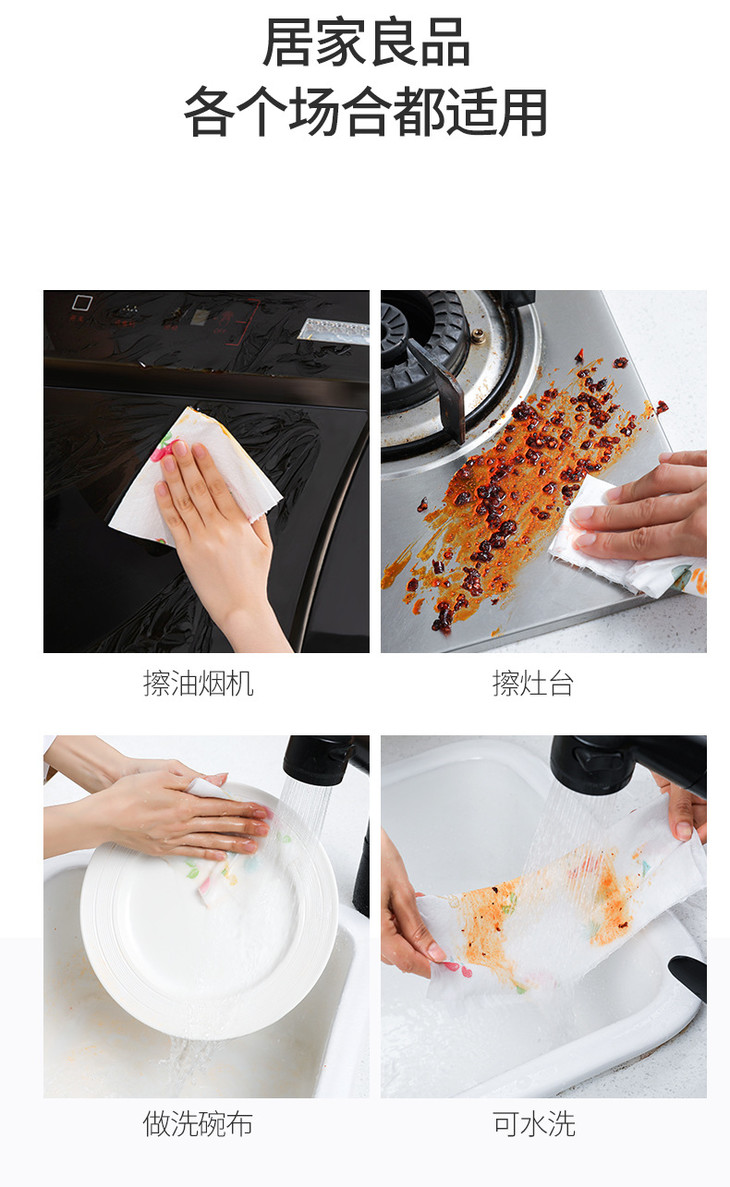 居家良品
各个场合都适用

擦油烟机

擦灶台

做洗碗布

可水洗