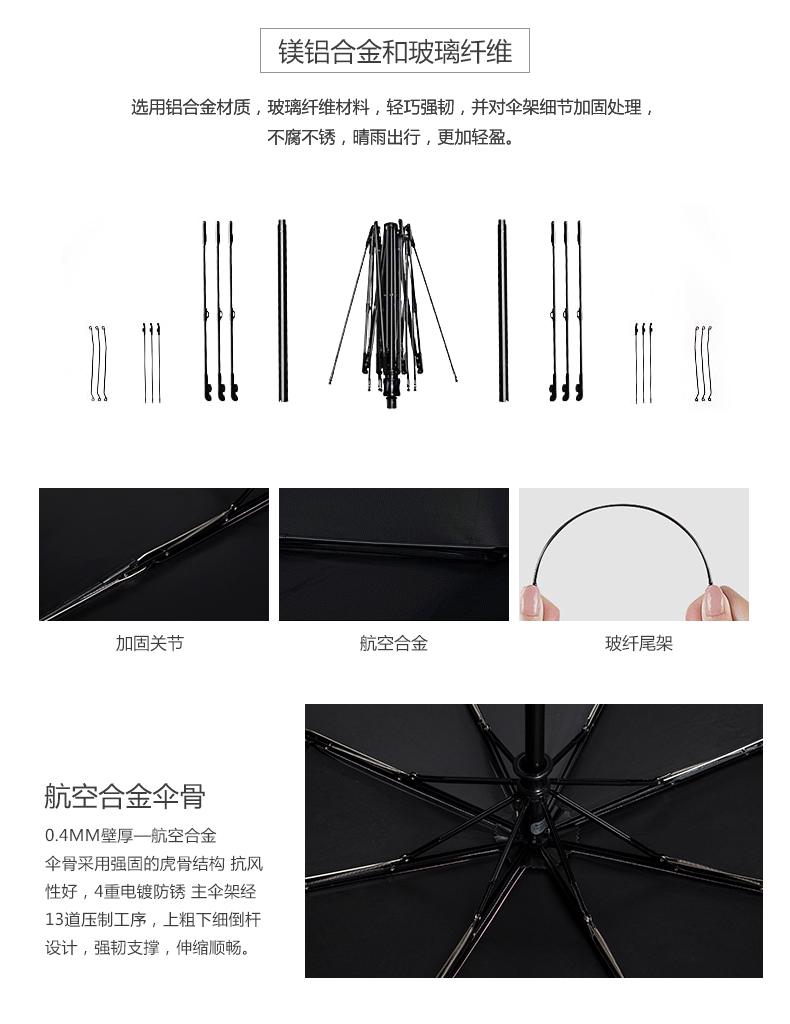 镁铝合金和玻璃纤维

选用铝合金材质，玻璃纤维材料，轻巧强韧，并对伞架细节加固处理，不腐不锈，晴雨出行，更加轻盈。

加固关节

航空合金

玻纤尾架

航空合金伞骨

0.4MM壁厚—航空合金伞骨采用强固的虎骨结构 抗风性好，4重电镀防锈 主伞架经13道压制工序，上粗下细倒杆设计，强韧支撑，伸缩顺畅。