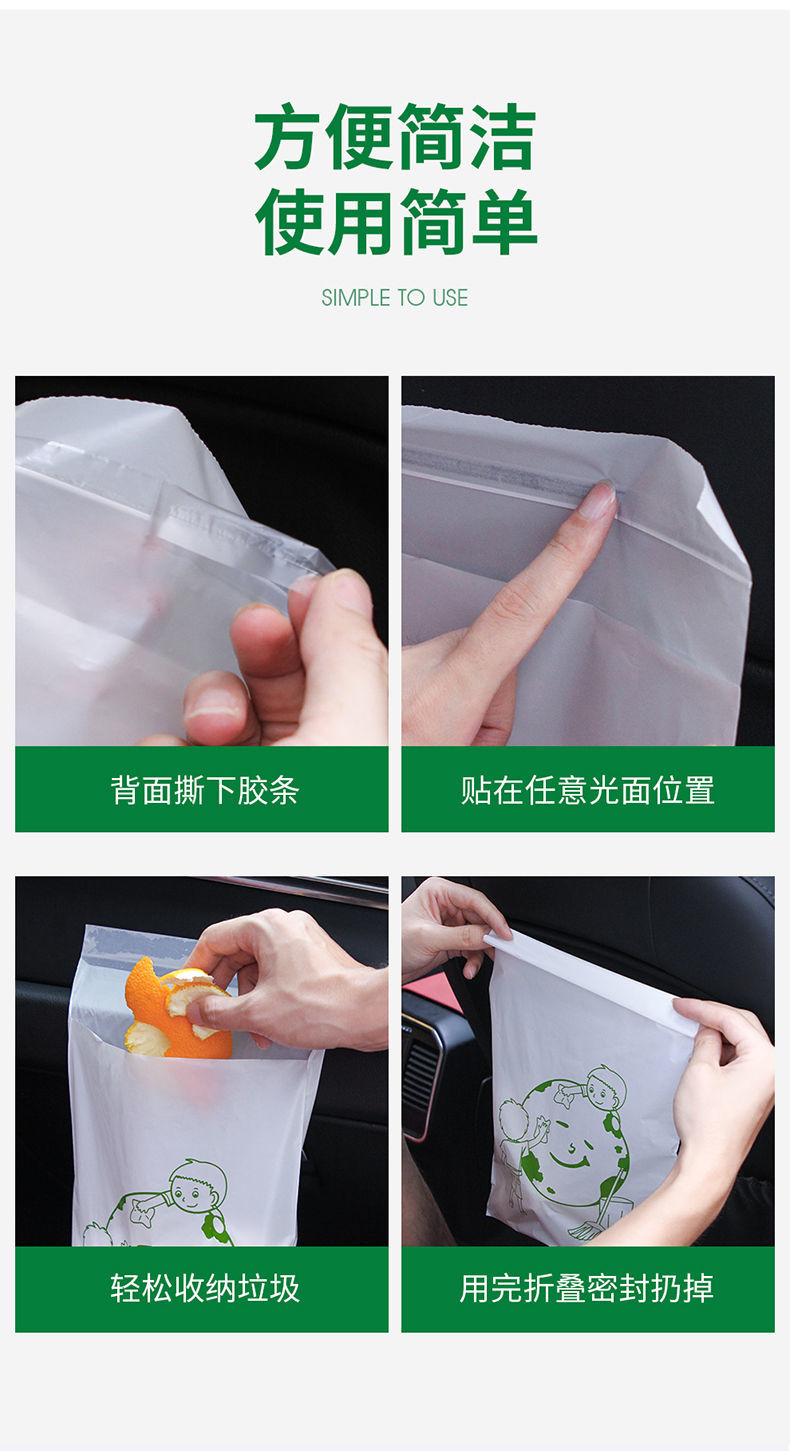 方便简洁
使用简单

SIMPLE TO USE

背面撕下胶条

贴在任意光面位置

轻松收纳垃圾

用完折叠密封扔掉