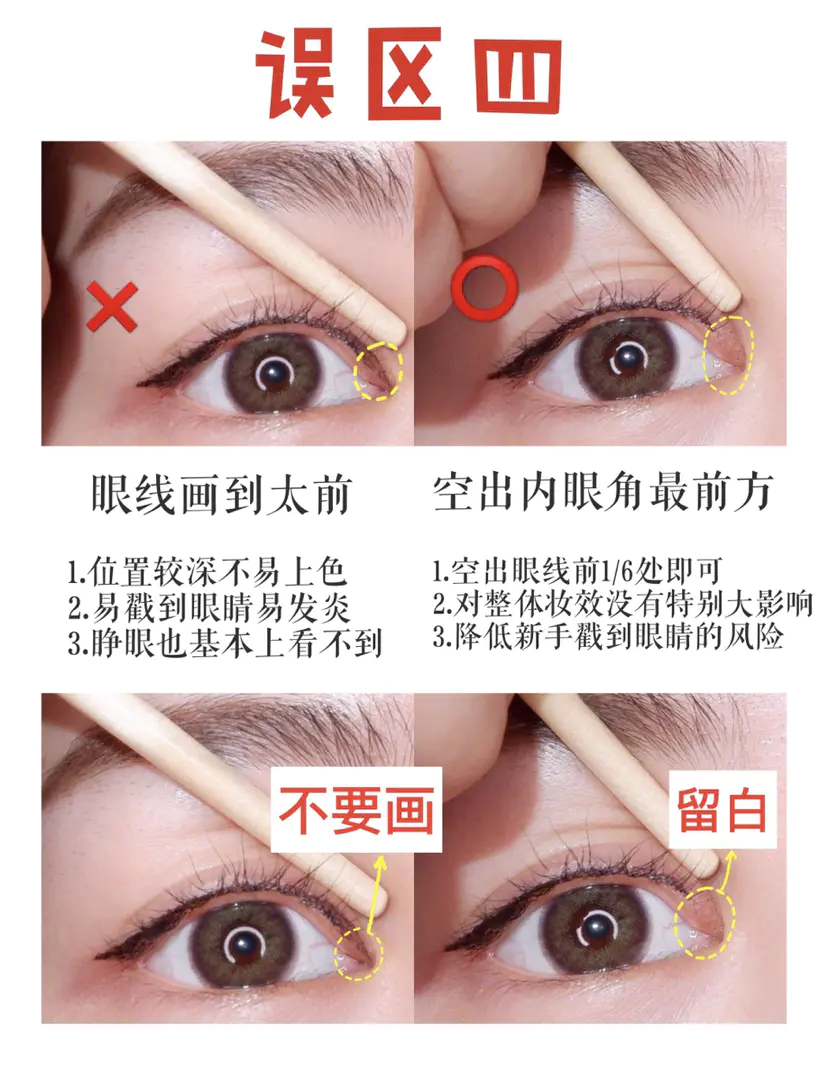 误区四

眼线画到太前

1.位置较深不易上色
2.易戳到眼睛易发炎
3.睁眼也基本上看不到

空出内眼角最前方

1.空出眼线前1/6处即可
2.对整体妆效没有特别大影响
3.降低新手戳到眼睛的风险

不要画

留白