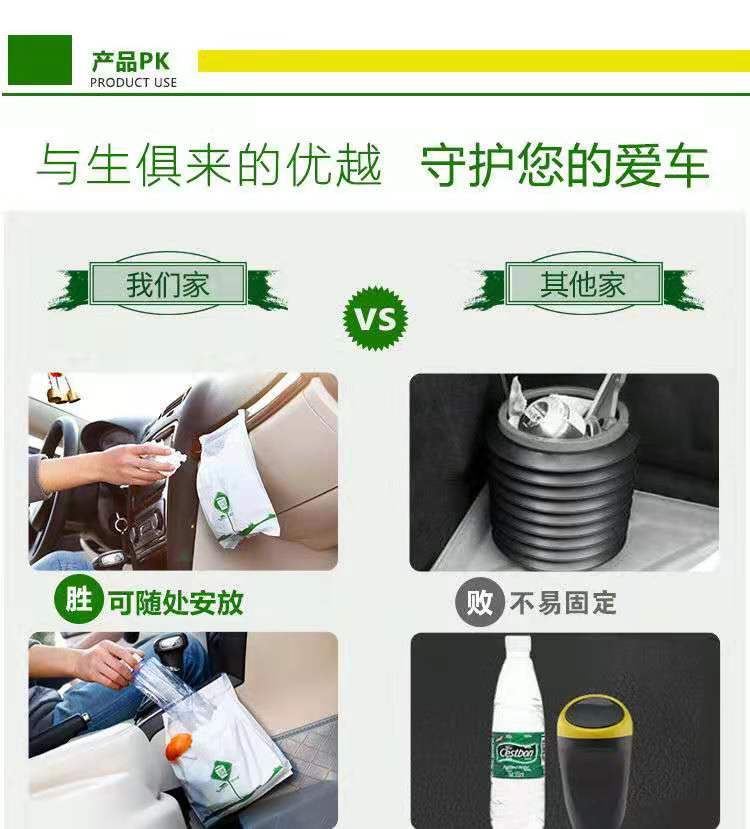 产品PK
PRODUCT USE

与生俱来的优越 守护您的爱车

我们家

VS

其他家

胜 可随处安放

败 不易固定

Cestbon