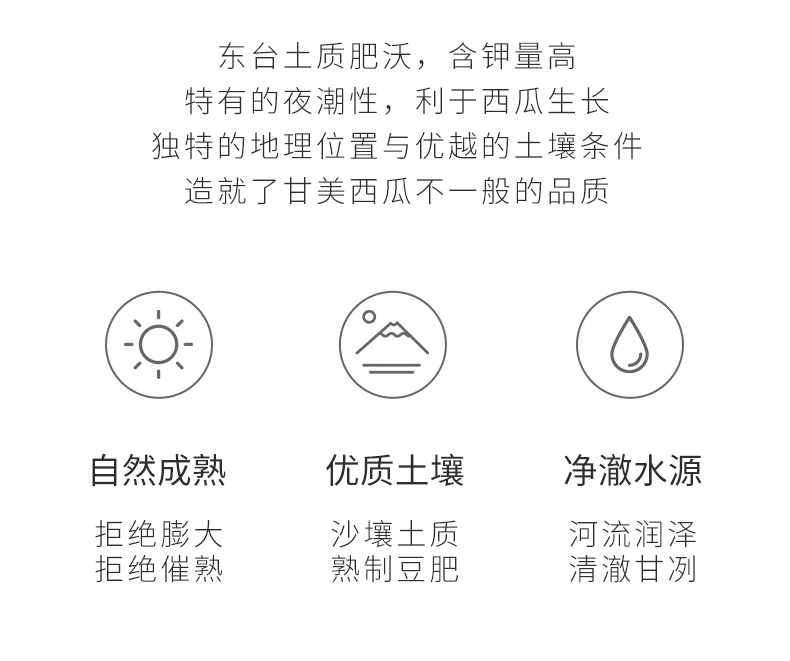 东台土质肥沃，含钾量高
特有的夜潮性，利于西瓜生长
独特的地理位置与优越的土壤条件
造就了甘美西瓜不一般的品质

自然成熟

拒绝膨大
拒绝催熟

优质土壤

沙壤土质
熟制豆肥

净澈水源

河流润泽
清澈甘冽